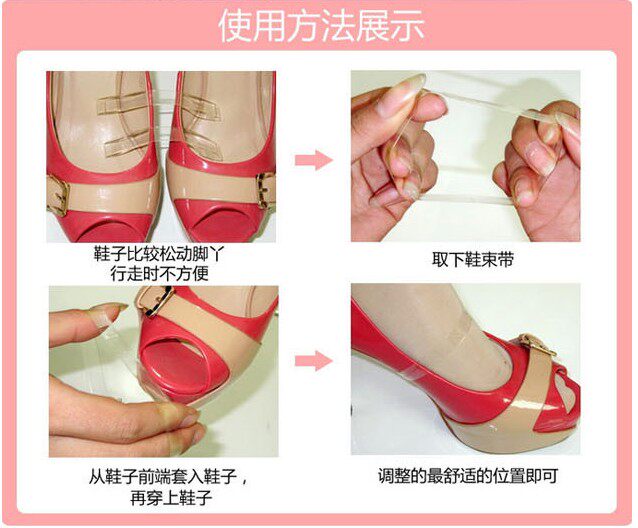 使用方法展示

鞋子比较松动脚丫
行走时不方便

取下鞋束带

从鞋子前端套入鞋子，
再穿上鞋子

调整的最舒适的位置即可