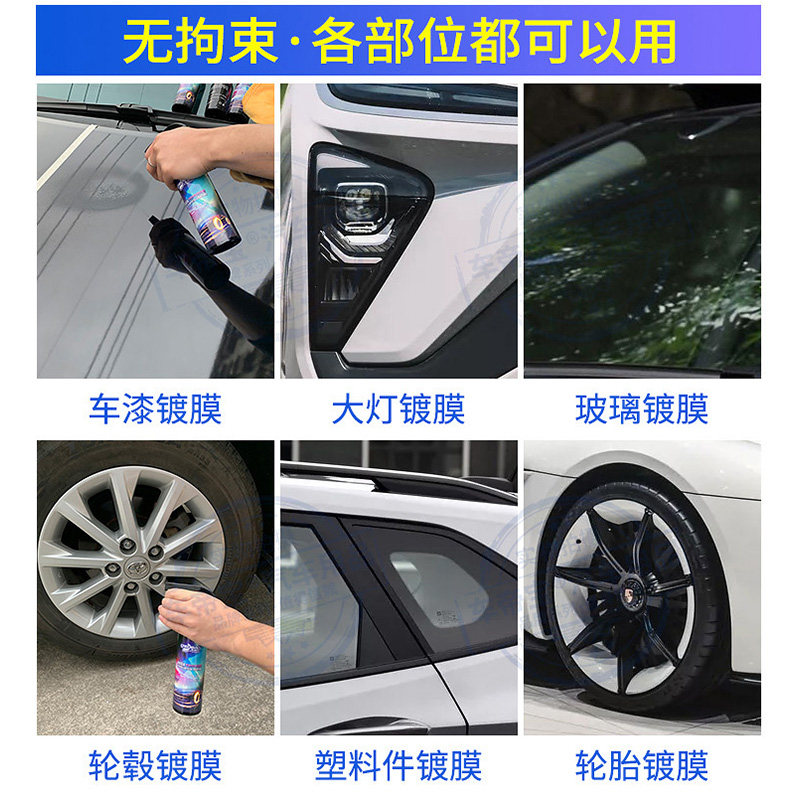 无拘束·各部位都可以用

车漆镀膜

大灯镀膜

玻璃镀膜

轮毂镀膜

塑料件镀膜

轮胎镀膜