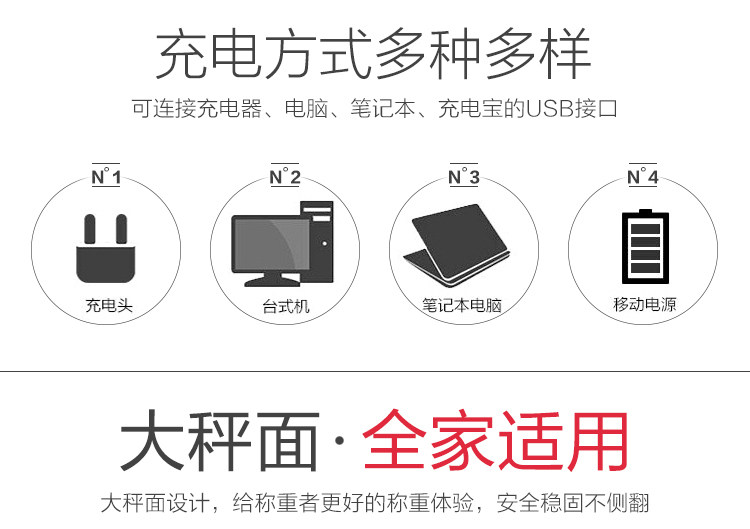 充电方式多种多样

可连接充电器、电脑、笔记本、充电宝的USB接口

N°1

充电头

N°2

台式机

N°3

笔记本电脑

N°4

移动电源

大秤面·全家适用

大秤面设计，给称重者更好的称重体验，安全稳固不侧翻