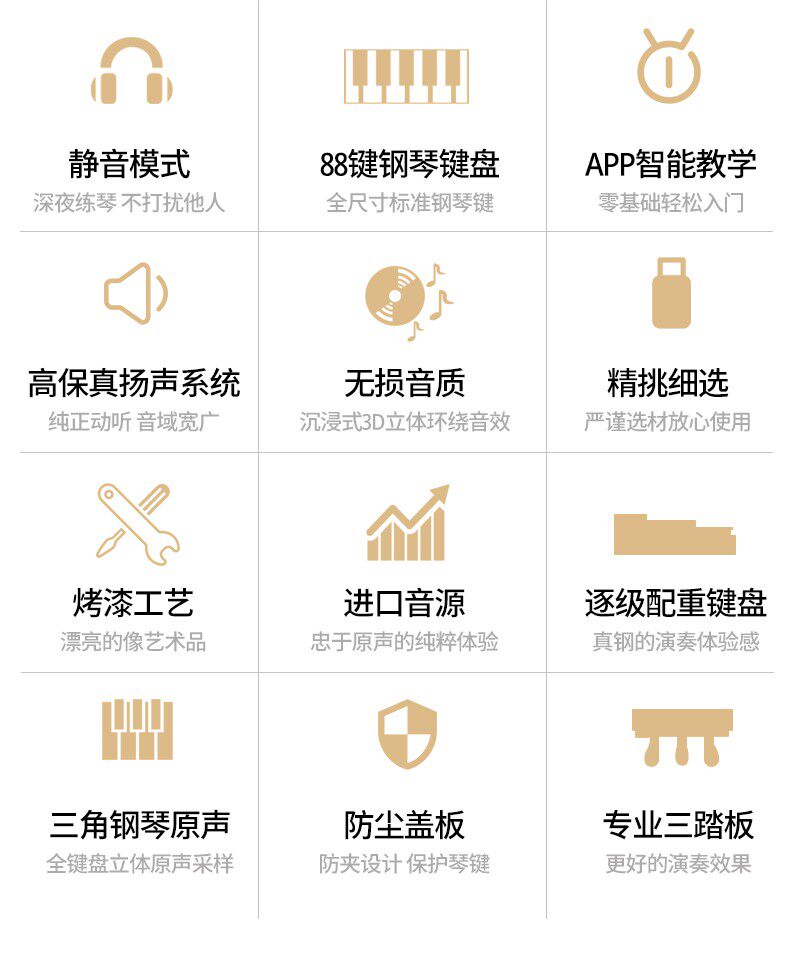 静音模式
深夜练琴 不打扰他人

88键钢琴键盘
全尺寸标准钢琴键

APP智能教学
零基础轻松入门

高保真扬声系统
纯正动听 音域宽广

无损音质
沉浸式3D立体环绕音效

精挑细选
严谨选材放心使用

烤漆工艺
漂亮的像艺术品

进口音源
忠于原声的纯粹体验

逐级配重键盘
真钢的演奏体验感

三角钢琴原声
全键盘立体原声采样

防尘盖板
防夹设计 保护琴键

专业三踏板
更好的演奏效果