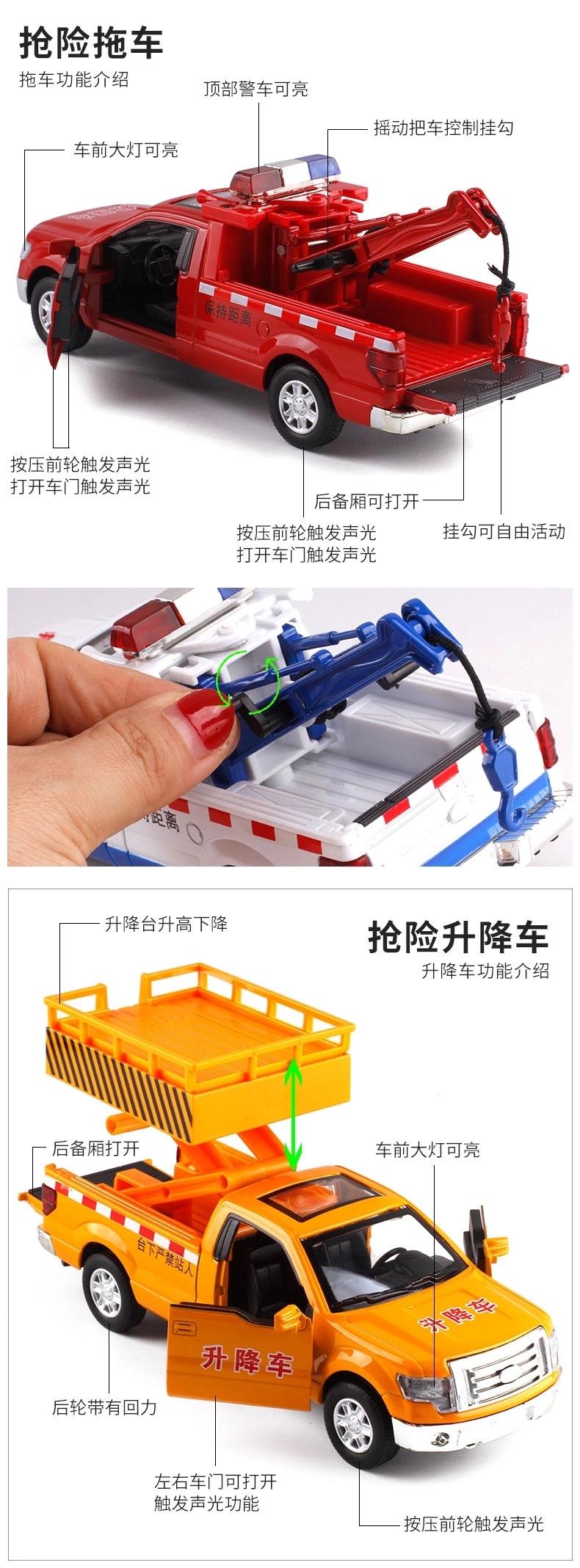 抢险拖车
拖车功能介绍

顶部警车可亮

摇动把车控制挂勾

车前大灯可亮

保持距离

按压前轮触发声光
打开车门触发声光

后备厢可打开

按压前轮触发声光
打开车门触发声光

挂勾可自由活动

持距离

升降台升高下降

抢险升降车
升降车功能介绍

后备厢打开

车前大灯可亮

台下严禁站人

升降车

升降车

后轮带有回力

左右车门可打开
触发声光功能

按压前轮触发声光