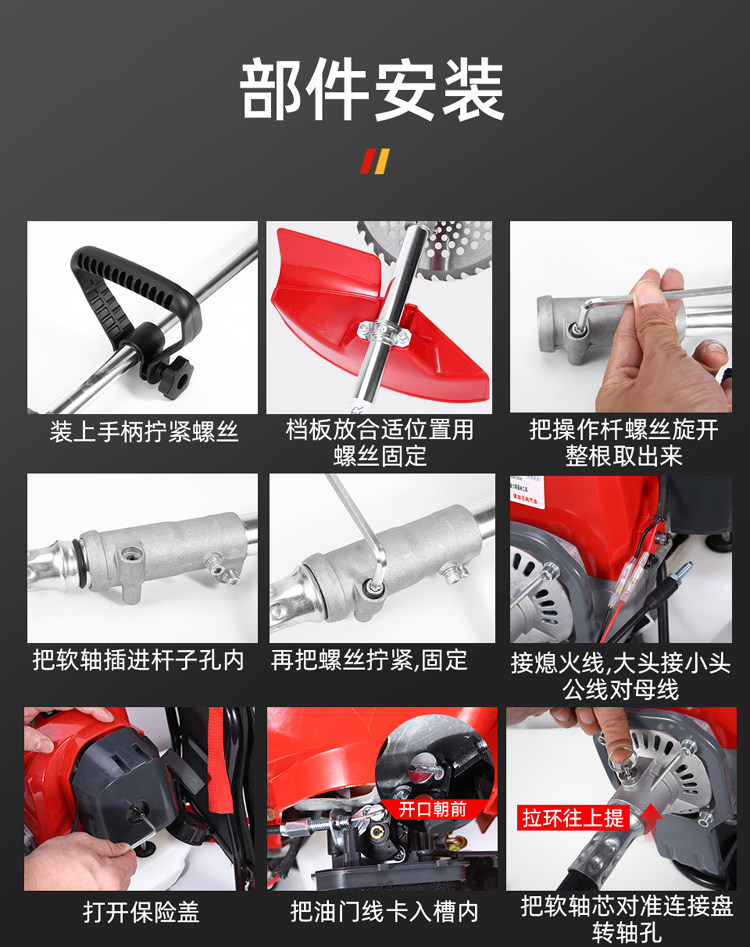 部件安装

装上手柄拧紧螺丝

档板放合适位置用螺丝固定

把操作杆螺丝旋开整根取出来

把软轴插进杆子孔内

再把螺丝拧紧,固定

接熄火线,大头接小头公线对母线

打开保险盖

开口朝前

把油门线卡入槽内

拉环往上提

把软轴芯对准连接盘转轴孔