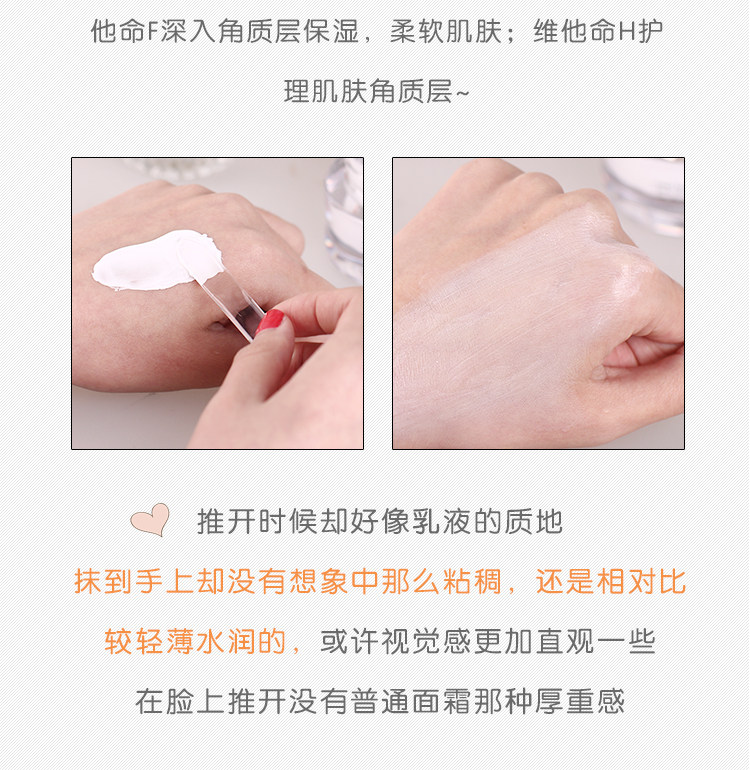 他命F深入角质层保湿，柔软肌肤；维他命H护理肌肤角质层~

推开时候却好像乳液的质地

抹到手上却没有想象中那么粘稠，还是相对比较轻薄水润的，或许视觉感更加直观一些

在脸上推开没有普通面霜那种厚重感