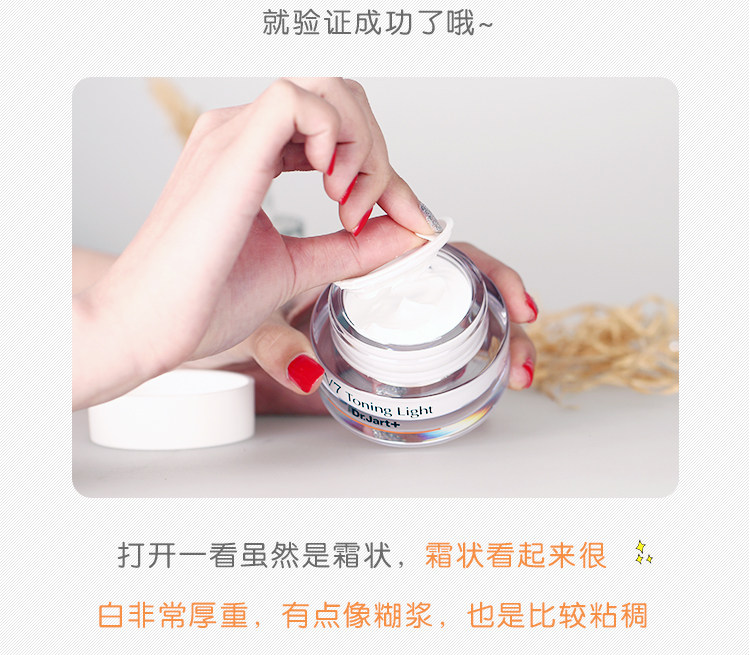 就验证成功了哦~

V7 Toning Light
Dr.Jart+

打开一看虽然是霜状，霜状看起来很

白非常厚重，有点像糊浆，也是比较粘稠