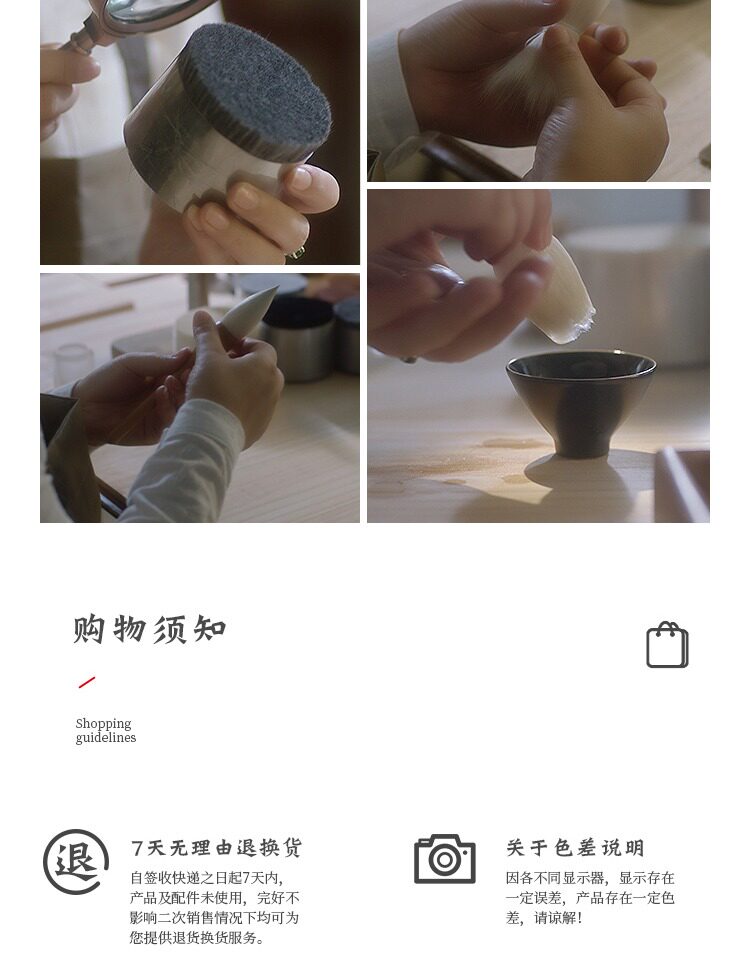 购物须知

Shopping guidelines

退

7天无理由退换货

自签收快递之日起7天内，产品及配件未使用，完好不影响二次销售情况下均可为您提供退货换货服务。

关于色差说明

因各不同显示器，显示存在一定误差，产品存在一定色差，请谅解！