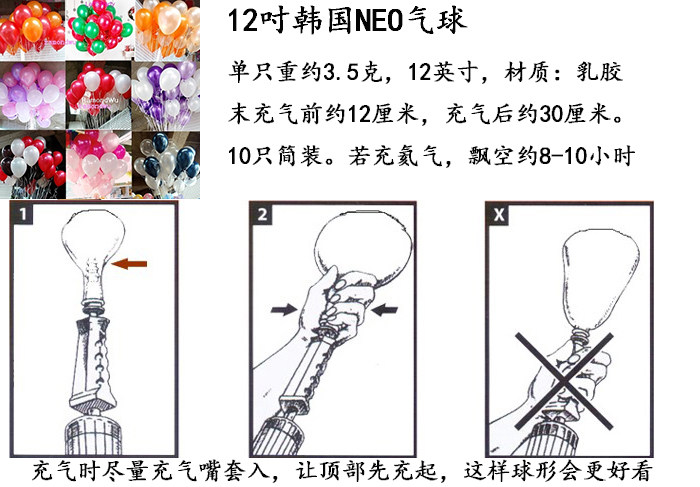 12吋韩国NEO气球

单只重约3.5克，12英寸，材质：乳胶

末充气前约12厘米，充气后约30厘米。

10只简装。若充氦气，飘空约8-10小时

1

2

X

充气时尽量充气嘴套入，让顶部先充起，这样球形会更好看