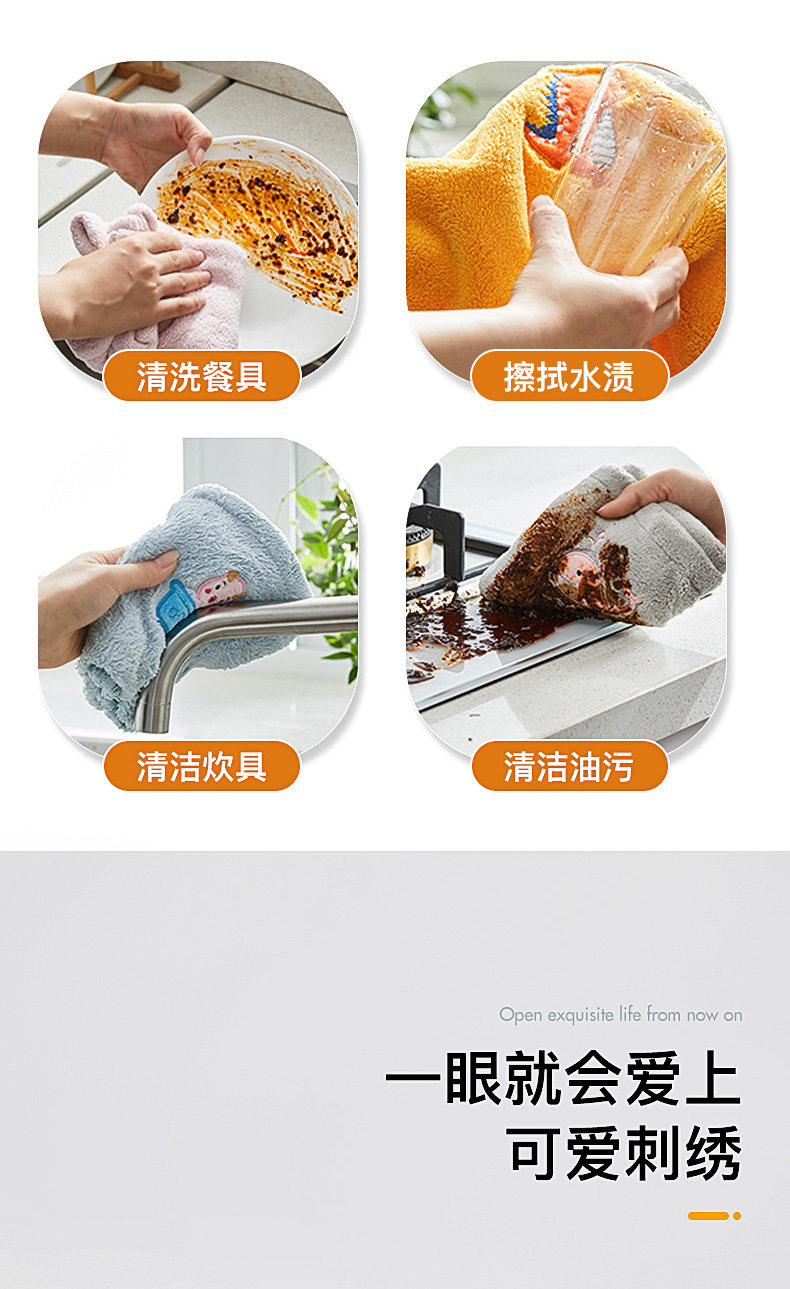 清洗餐具

擦拭水渍

清洁炊具

清洁油污

Open exquisite life from now on

一眼就会爱上
可爱刺绣