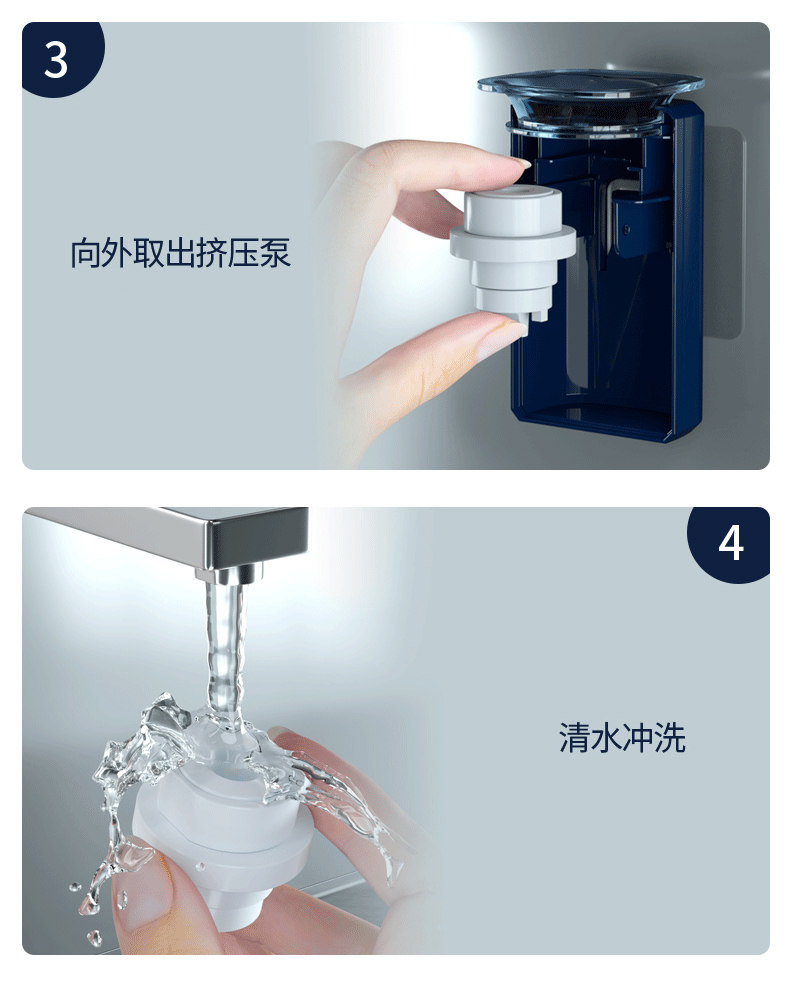 3

向外取出挤压泵

4

清水冲洗