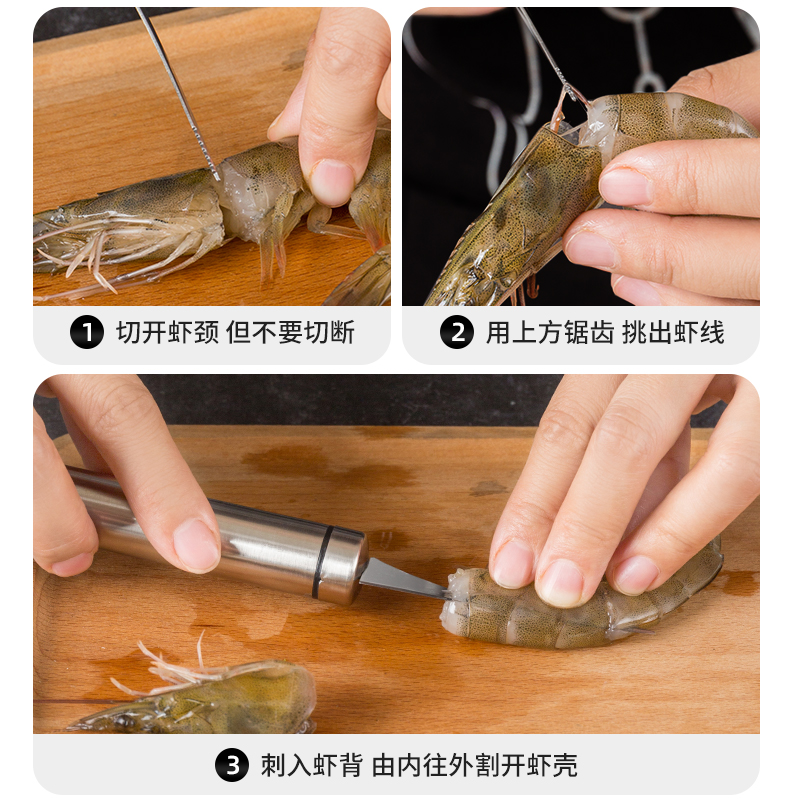 1 切开虾颈 但不要切断

2 用上方锯齿 挑出虾线

3 刺入虾背 由内往外割开虾壳