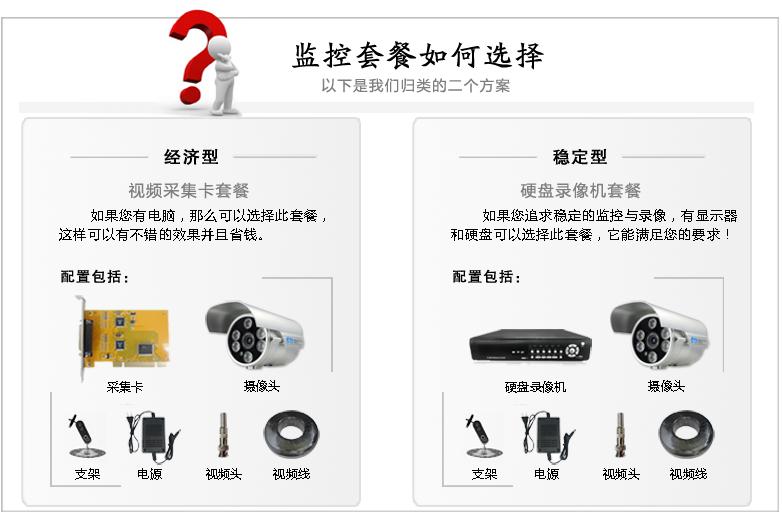 监控套餐如何选择
以下是我们归类的二个方案

经济型
视频采集卡套餐
如果您有电脑，那么可以选择此套餐，这样可以有不错的效果并且省钱。
配置包括：
采集卡
摄像头
支架
电源
视频头
视频线

稳定型
硬盘录像机套餐
如果您追求稳定的监控与录像，有显示器和硬盘可以选择此套餐，它能满足您的要求！
配置包括：
硬盘录像机
摄像头
支架
电源
视频头
视频线