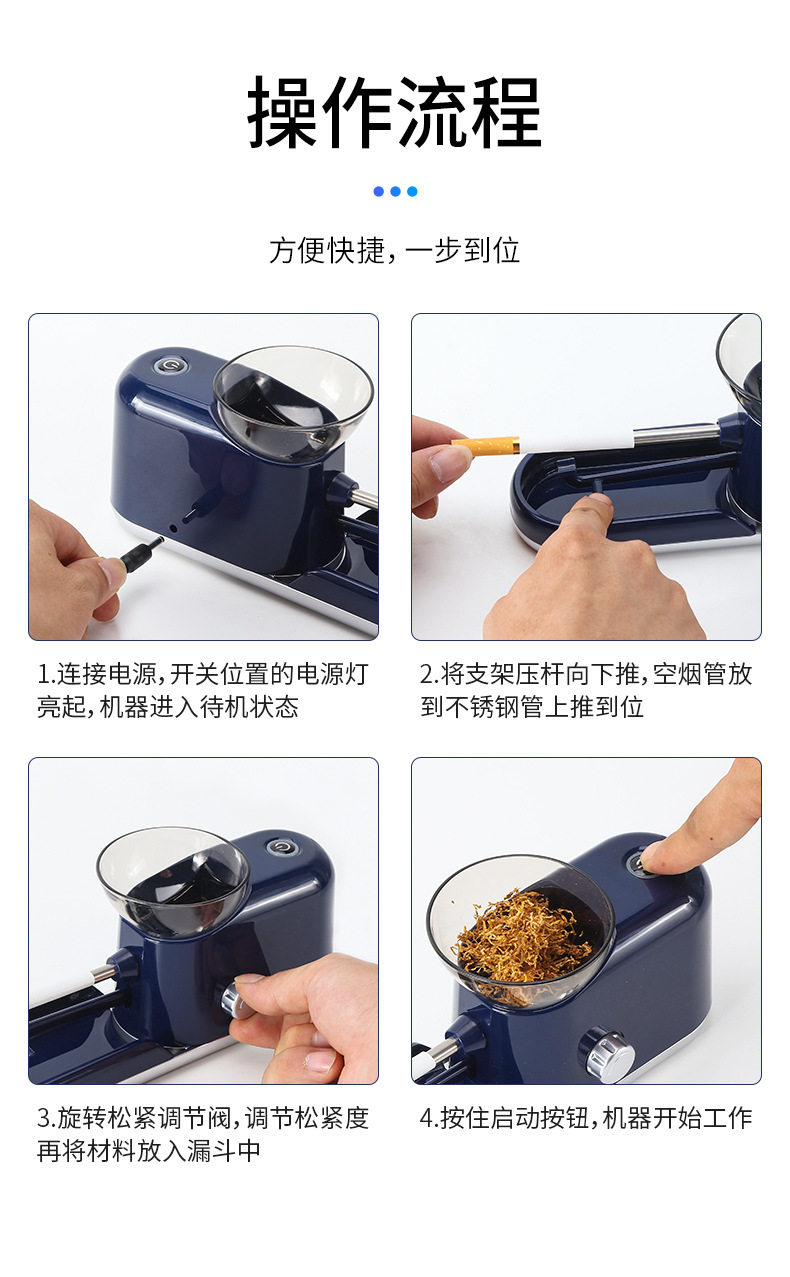 操作流程

方便快捷，一步到位

1.连接电源，开关位置的电源灯亮起，机器进入待机状态

2.将支架压杆向下推，空烟管放到不锈钢管上推到位

3.旋转松紧调节阀，调节松紧度再将材料放入漏斗中

4.按住启动按钮，机器开始工作