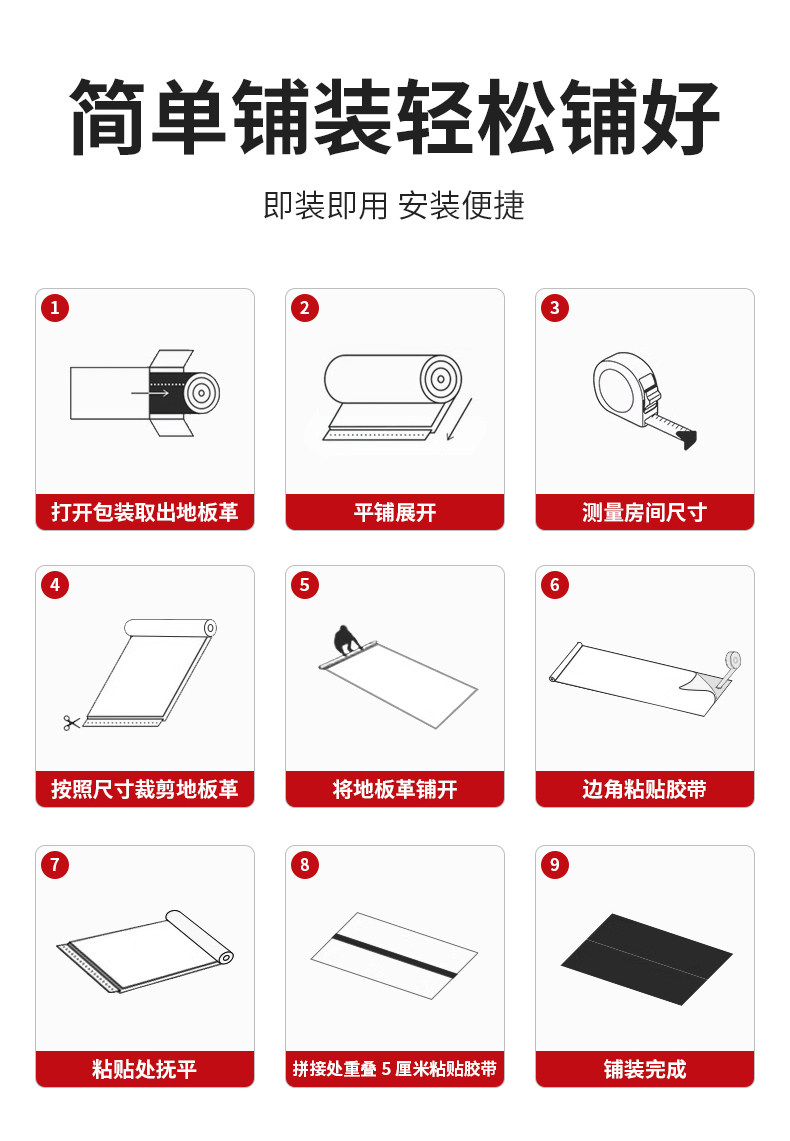 简单铺装轻松铺好

即装即用 安装便捷

1
打开包装取出地板革

2
平铺展开

3
测量房间尺寸

4
按照尺寸裁剪地板革

5
将地板革铺开

6
边角粘贴胶带

7
粘贴处抚平

8
拼接处重叠 5 厘米粘贴胶带

9
铺装完成