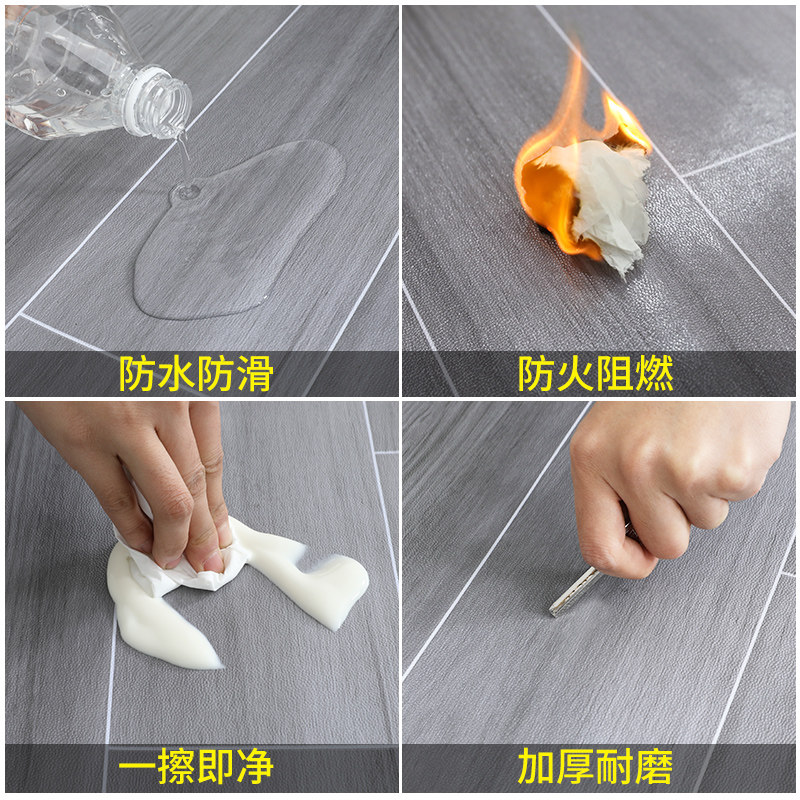 防水防滑

防火阻燃

一擦即净

加厚耐磨