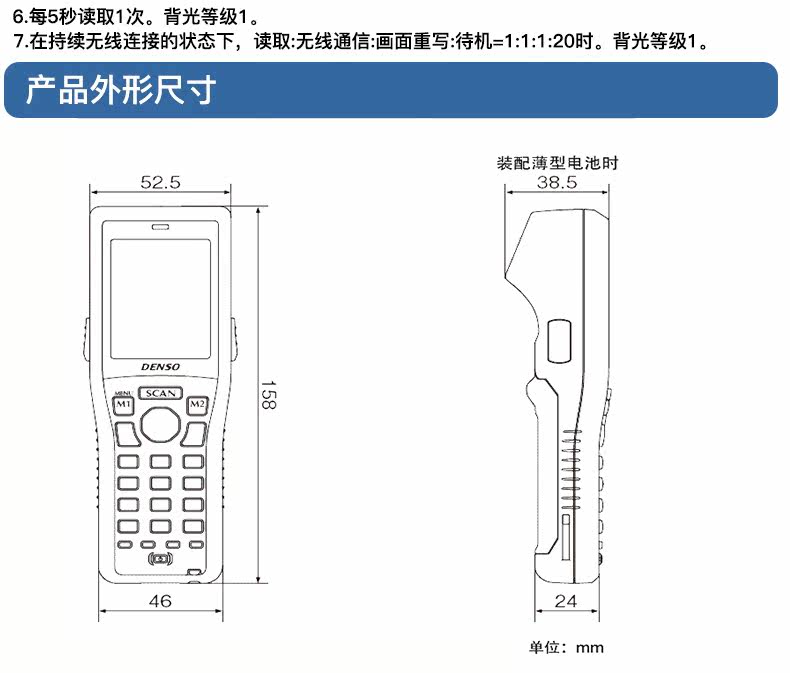 6.每5秒读取1次。背光等级1。
7.在持续无线连接的状态下，读取:无线通信:画面重写:待机=1:1:1:20时。背光等级1。

产品外形尺寸

52.5

DENSO

MENU
M1
SCAN
M2

158

46

装配薄型电池时
38.5

24

单位：mm