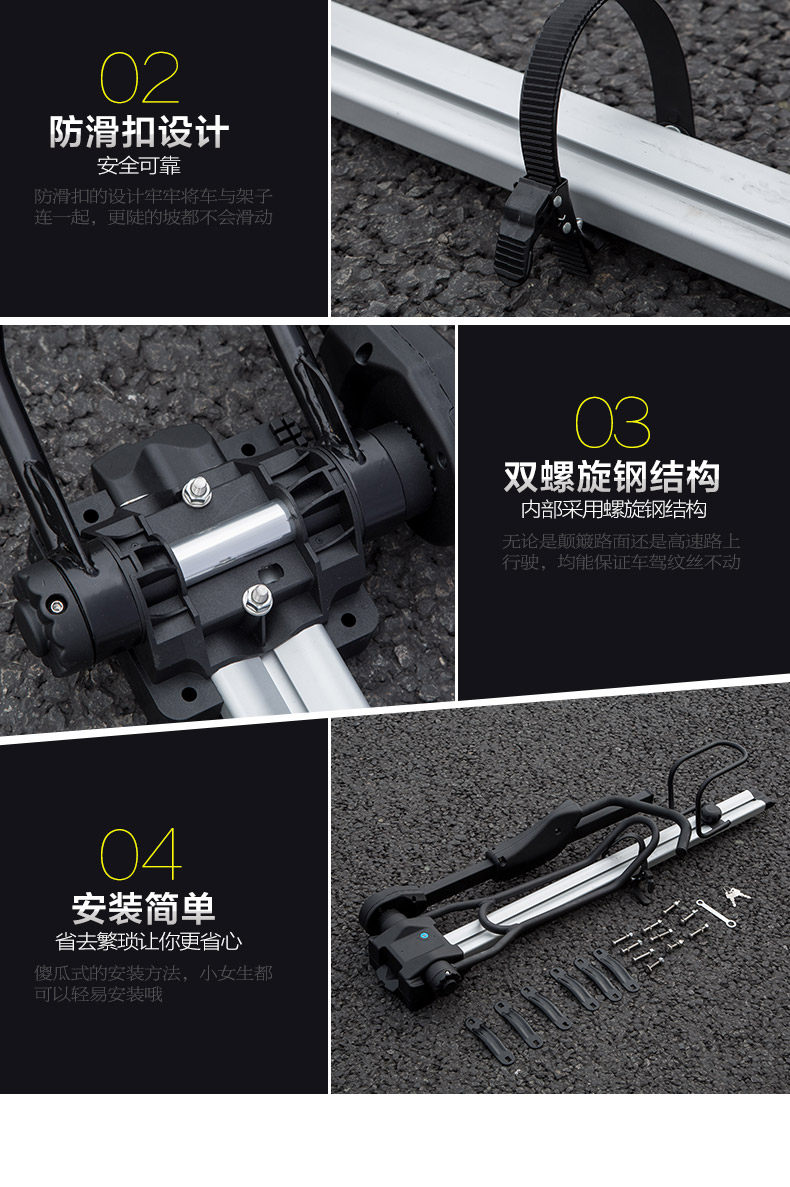 02
防滑扣设计
安全可靠
防滑扣的设计牢牢将车与架子连一起，更陡的坡都不会滑动

03
双螺旋钢结构
内部采用螺旋钢结构
无论是颠簸路面还是高速路上行驶，均能保证车驾纹丝不动

04
安装简单
省去繁琐让你更省心
傻瓜式的安装方法，小女生都可以轻易安装哦