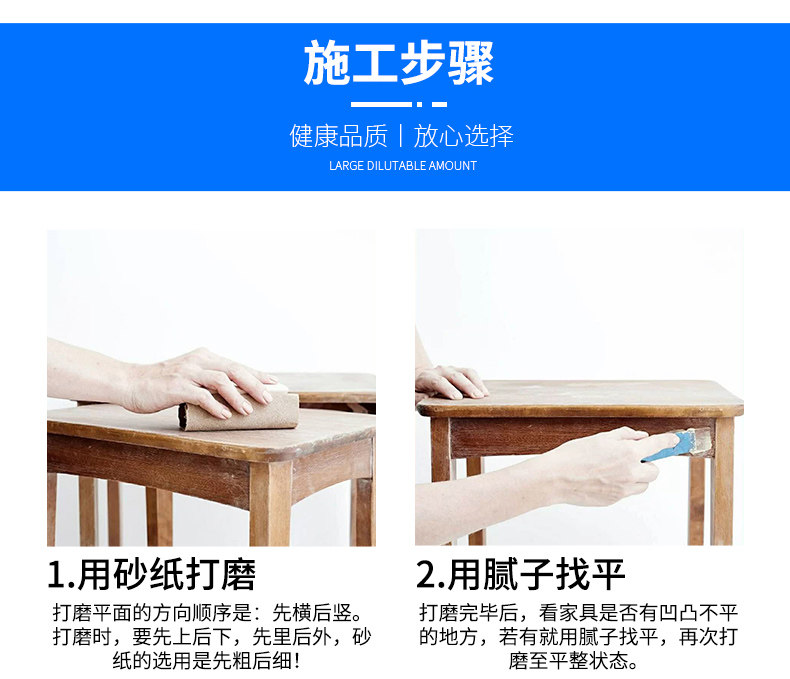 施工步骤

健康品质 | 放心选择

LARGE DILUTABLE AMOUNT

1.用砂纸打磨

打磨平面的方向顺序是：先横后竖。打磨时，要先上后下，先里后外，砂纸的选用是先粗后细！

2.用腻子找平

打磨完毕后，看家具是否有凹凸不平的地方，若有就用腻子找平，再次打磨至平整状态。