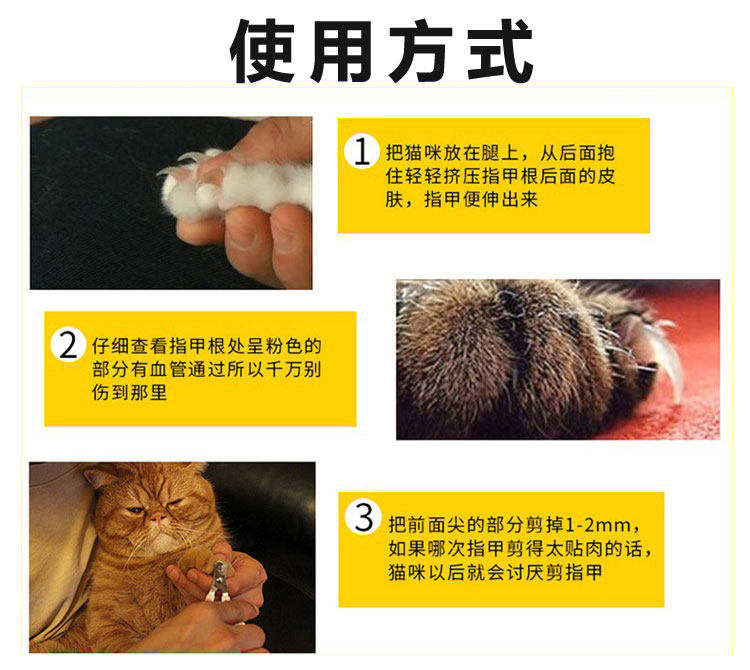 使用方式

1 把猫咪放在腿上，从后面抱住轻轻挤压指甲根后面的皮肤，指甲便伸出来

2 仔细查看指甲根处呈粉色的部分有血管通过所以千万别伤到那里

3 把前面尖的部分剪掉1-2mm，如果哪次指甲剪得太贴肉的话，猫咪以后就会讨厌剪指甲