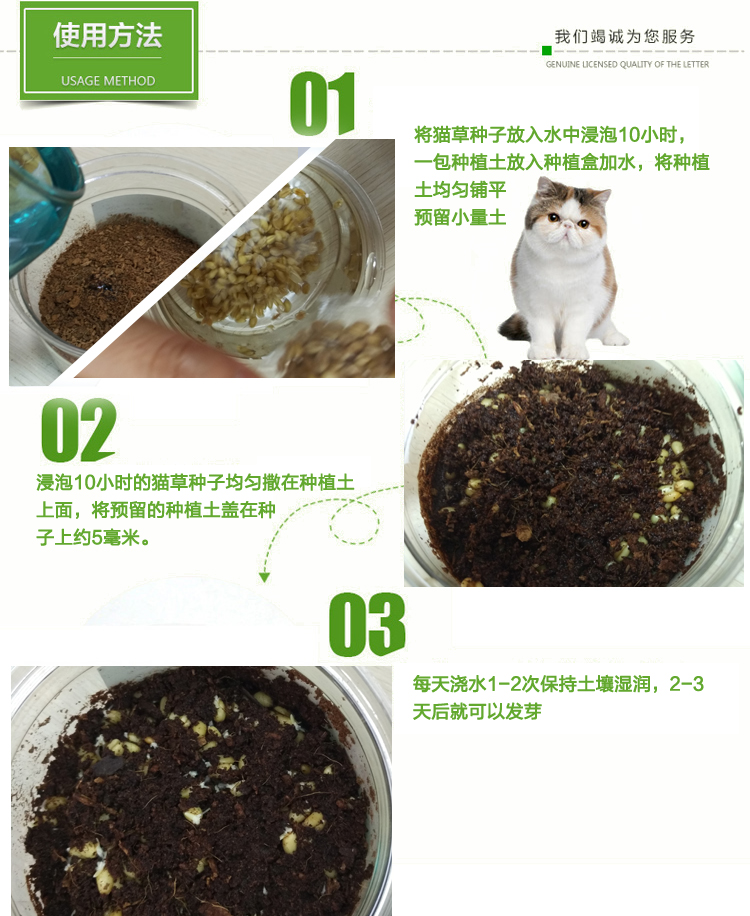 使用方法
USAGE METHOD

我们竭诚为您服务
GENUINE LICENSED QUALITY OF THE LETTER

01

将猫草种子放入水中浸泡10小时，一包种植土放入种植盒加水，将种植土均匀铺平
预留小量土

02

浸泡10小时的猫草种子均匀撒在种植土上面，将预留的种植土盖在种子上约5毫米。

03

每天浇水1-2次保持土壤湿润，2-3天后就可以发芽