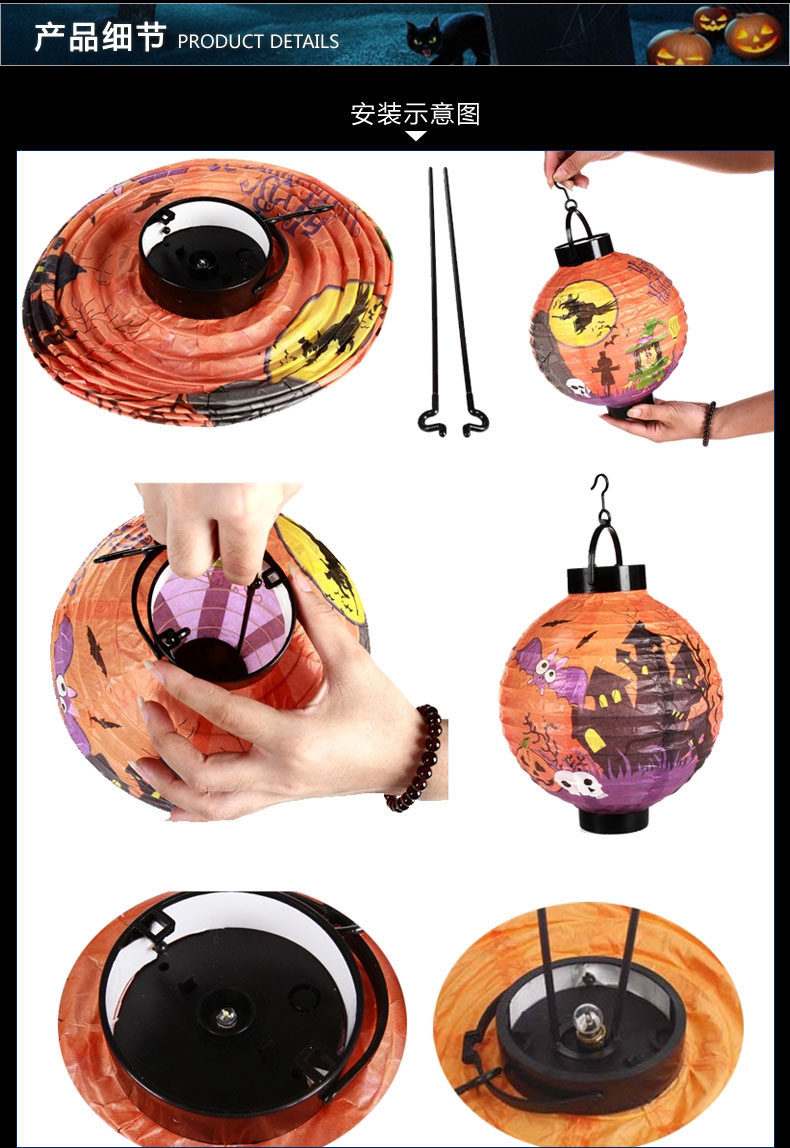 产品细节 PRODUCT DETAILS

安装示意图