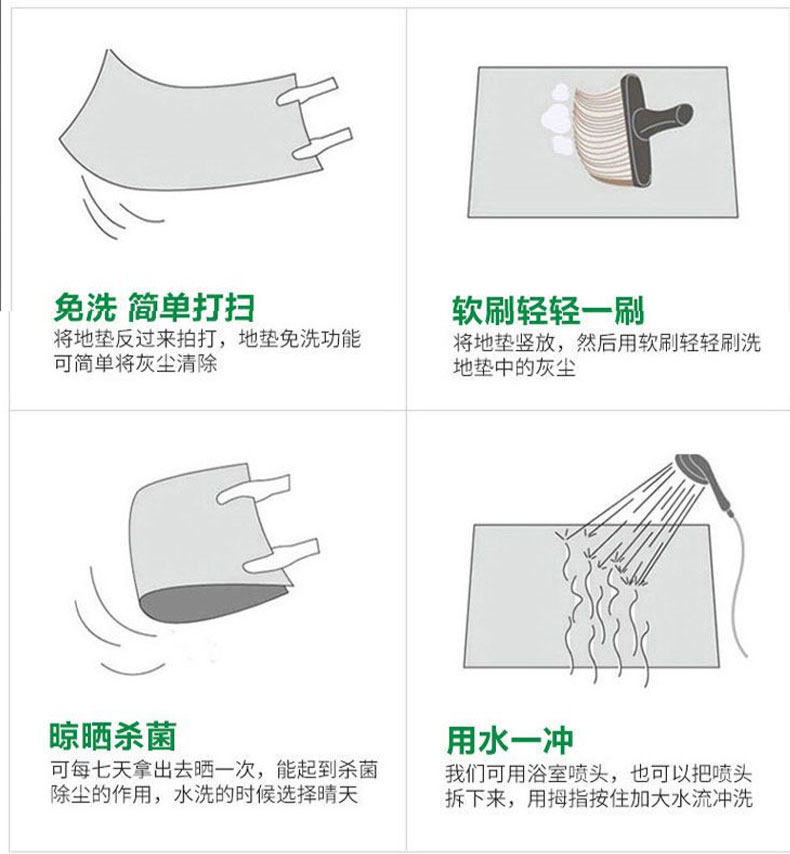 免洗 简单打扫
将地垫反过来拍打，地垫免洗功能可简单将灰尘清除

软刷轻轻一刷
将地垫竖放，然后用软刷轻轻刷洗地垫中的灰尘

晾晒杀菌
可每七天拿出去晒一次，能起到杀菌除尘的作用，水洗的时候选择晴天

用水一冲
我们可用浴室喷头，也可以把喷头拆下来，用拇指按住加大水流冲洗