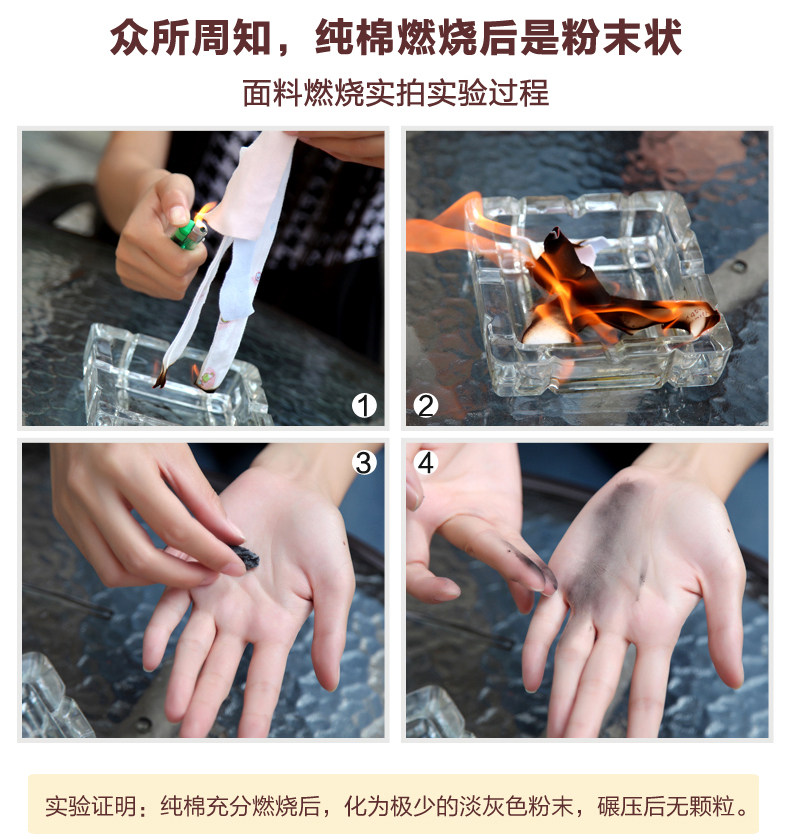 众所周知，纯棉燃烧后是粉末状

面料燃烧实拍实验过程

1

2

3

4

实验证明：纯棉充分燃烧后，化为极少的淡灰色粉末，碾压后无颗粒。