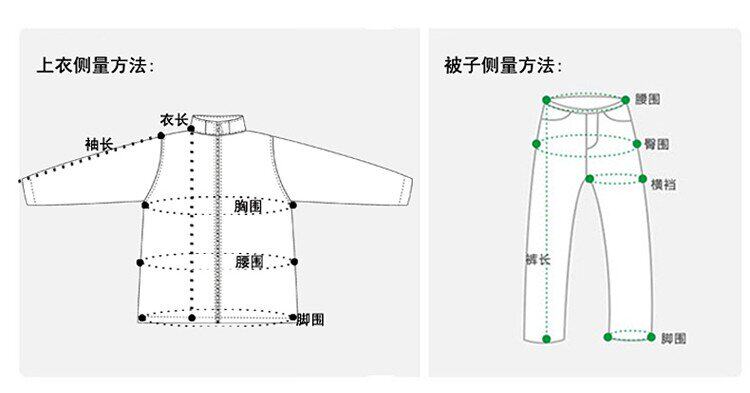 上衣侧量方法:

衣长

袖长

胸围

腰围

脚围

被子侧量方法:

腰围

臀围

横裆

裤长

脚围