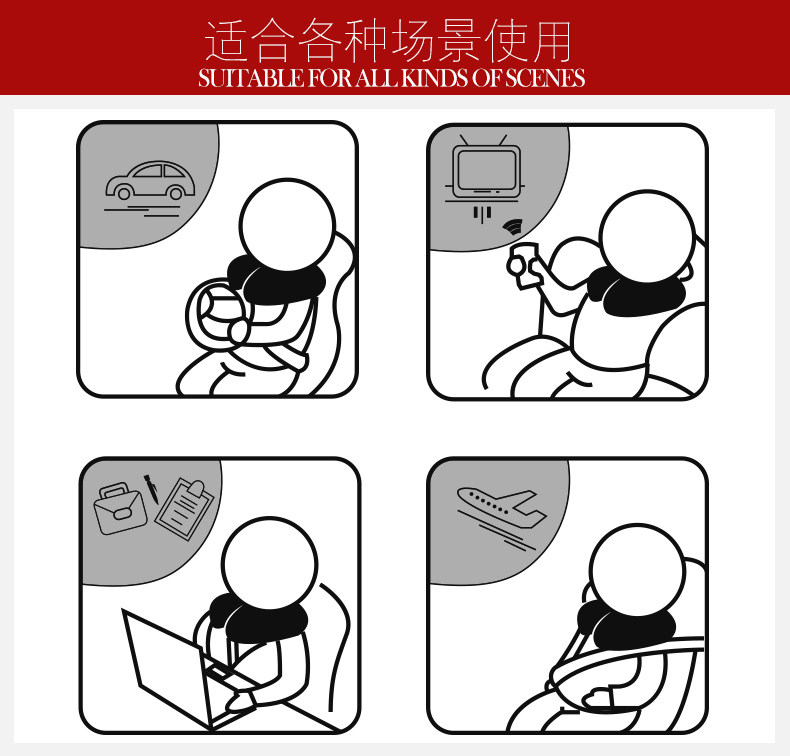 适合各种场景使用
SUITABLE FOR ALL KINDS OF SCENES