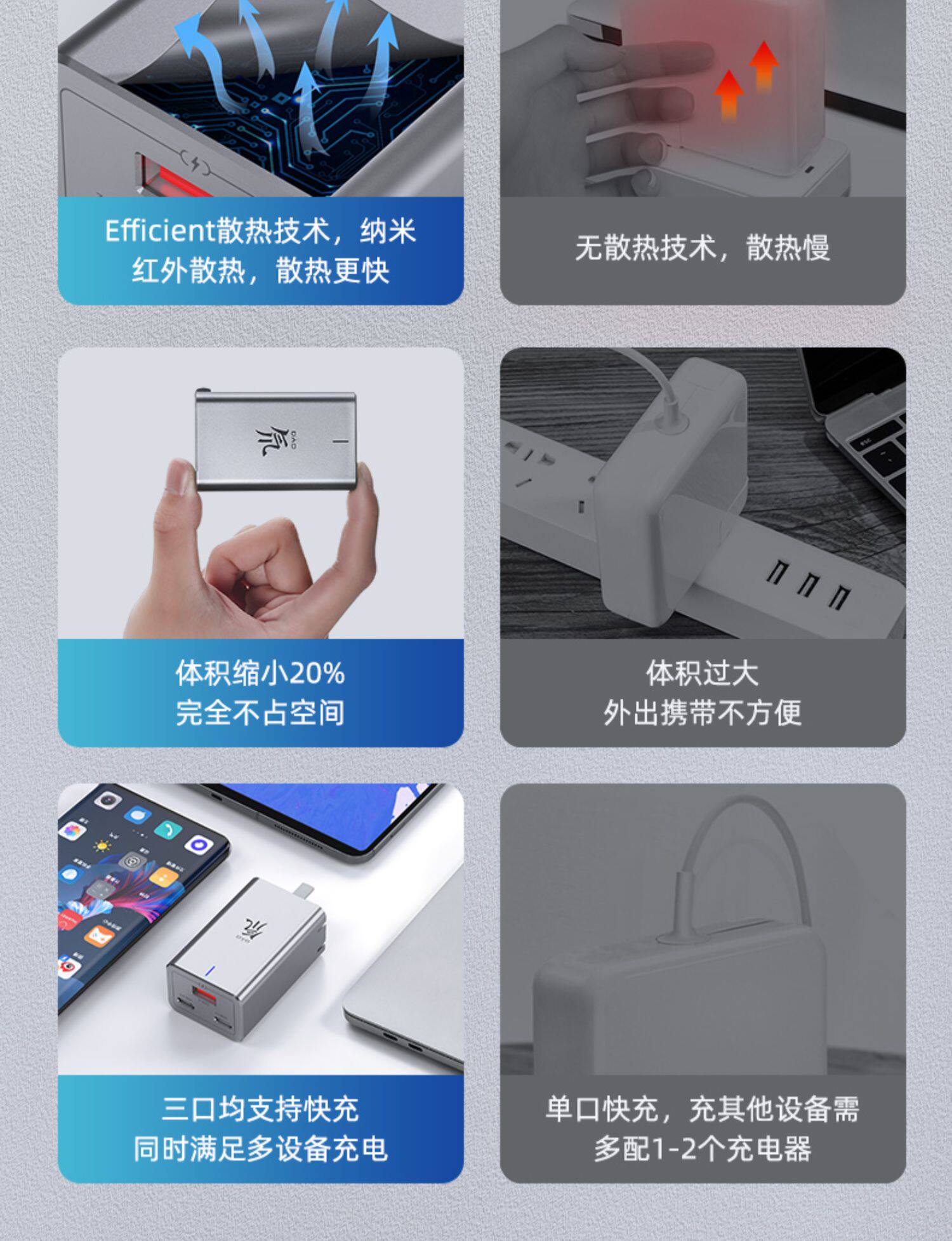 Efficient散热技术，纳米红外散热，散热更快

无散热技术，散热慢

DAO

体积缩小20%
完全不占空间

体积过大
外出携带不方便

DAO

三口均支持快充
同时满足多设备充电

单口快充，充其他设备需多配1-2个充电器