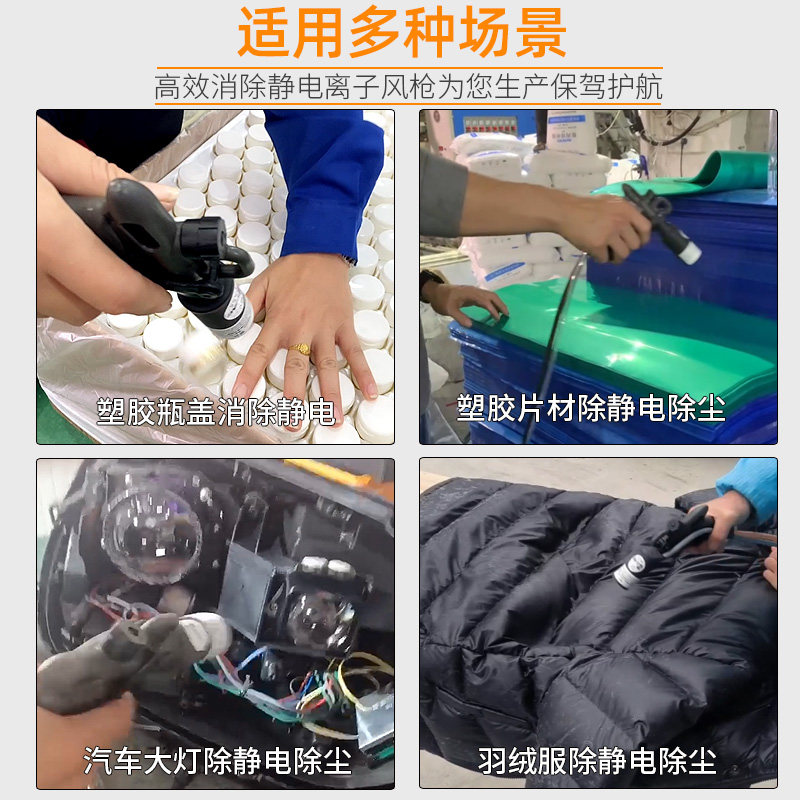 适用多种场景

高效消除静电离子风枪为您生产保驾护航

塑胶瓶盖消除静电

塑胶片材除静电除尘

汽车大灯除静电除尘

羽绒服除静电除尘