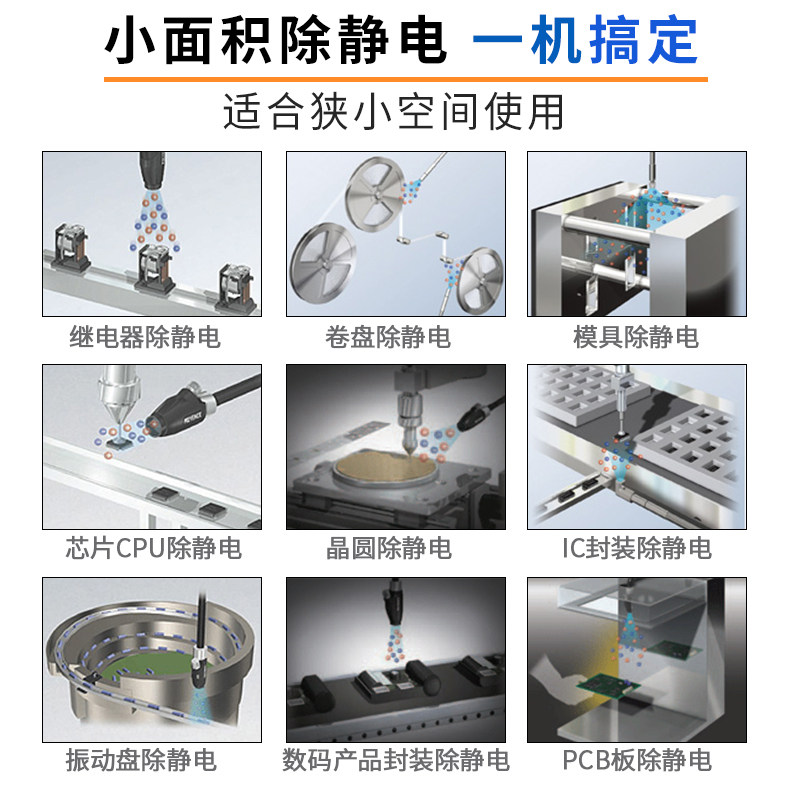 小面积除静电 一机搞定

适合狭小空间使用

继电器除静电

卷盘除静电

模具除静电

KEYENCE

芯片CPU除静电

晶圆除静电

IC封装除静电

振动盘除静电

数码产品封装除静电

PCB板除静电