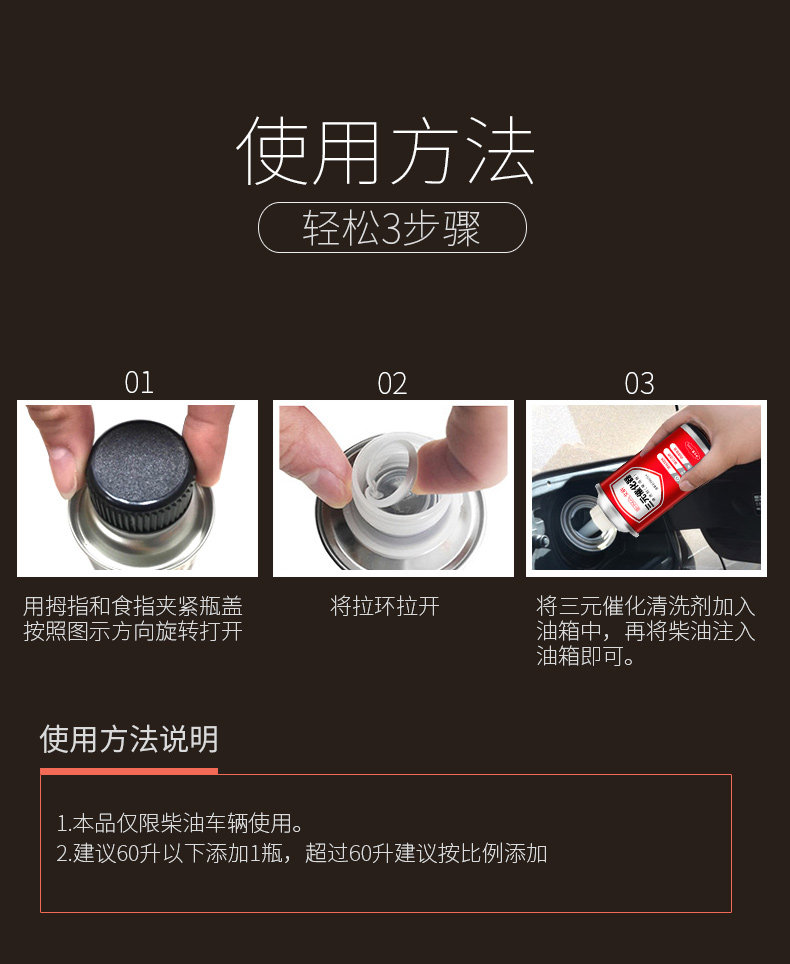 使用方法

轻松3步骤

01

用拇指和食指夹紧瓶盖按照图示方向旋转打开

02

将拉环拉开

03

将三元催化清洗剂加入油箱中，再将柴油注入油箱即可。

使用方法说明

1.本品仅限柴油车辆使用。
2.建议60升以下添加1瓶，超过60升建议按比例添加