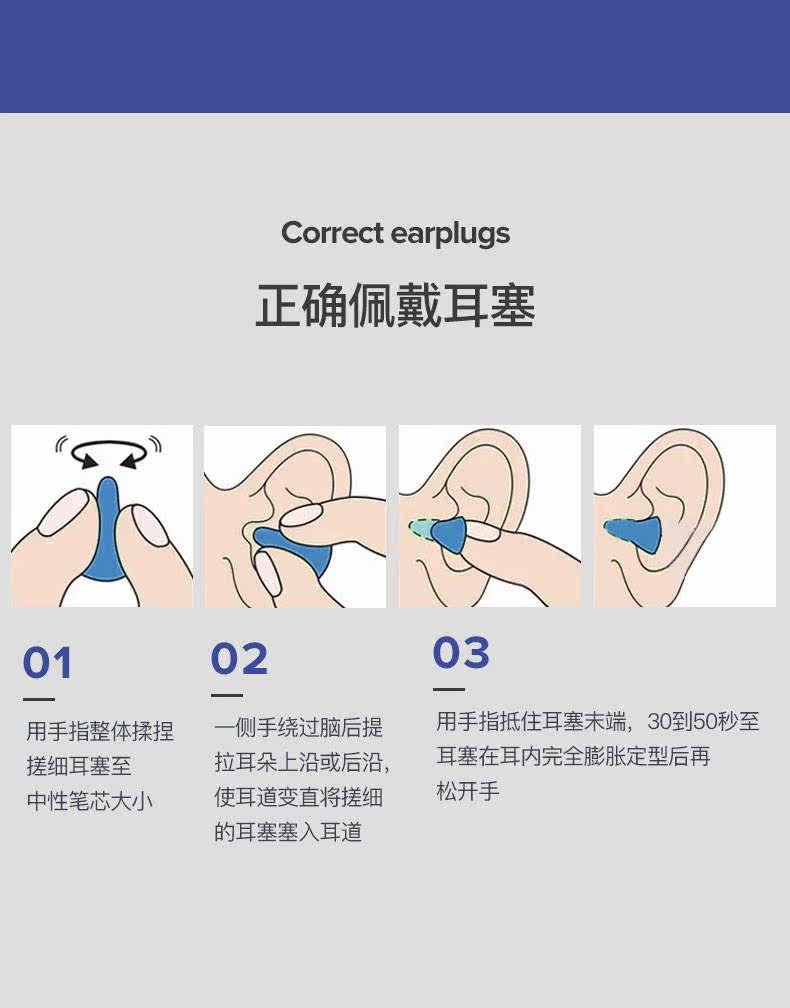 Correct earplugs

正确佩戴耳塞

01

用手指整体揉捏搓细耳塞至中性笔芯大小

02

一侧手绕过脑后提拉耳朵上沿或后沿，使耳道变直将搓细的耳塞塞入耳道

03

用手指抵住耳塞末端，30到50秒至耳塞在耳内完全膨胀定型后再松开手