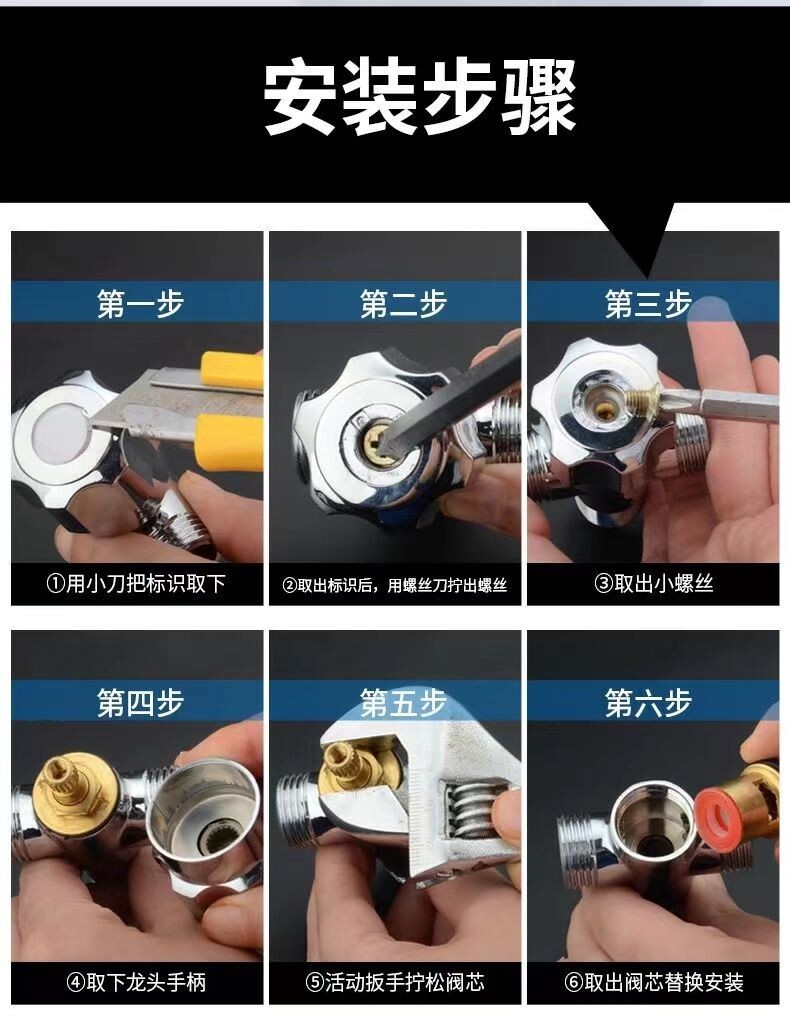 安装步骤

第一步

①用小刀把标识取下

第二步

②取出标识后，用螺丝刀拧出螺丝

第三步

③取出小螺丝

第四步

④取下龙头手柄

第五步

⑤活动扳手拧松阀芯

第六步

⑥取出阀芯替换安装