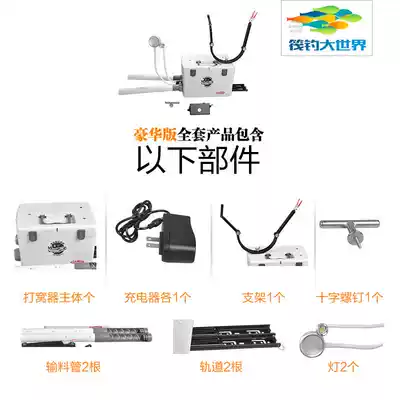 筏钓大世界

豪华版全套产品包含
以下部件

打窝器主体个

充电器各1个

支架1个

十字螺钉1个

输料管2根

轨道2根

灯2个