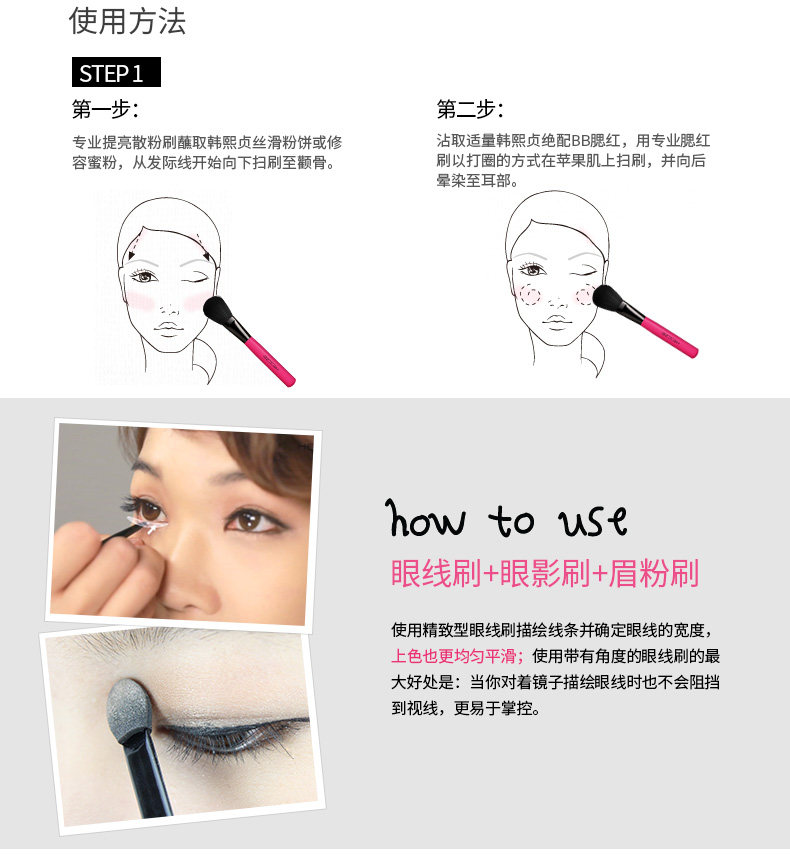 使用方法

STEP 1

第一步：

专业提亮散粉刷蘸取韩熙贞丝滑粉饼或修容蜜粉，从发际线开始向下扫刷至颧骨。

第二步：

沾取适量韩熙贞绝配BB腮红，用专业腮红刷以打圈的方式在苹果肌上扫刷，并向后晕染至耳部。

how to use

眼线刷+眼影刷+眉粉刷

使用精致型眼线刷描绘线条并确定眼线的宽度，上色也更均匀平滑；使用带有角度的眼线刷的最大好处是：当你对着镜子描绘眼线时也不会阻挡到视线，更易于掌控。