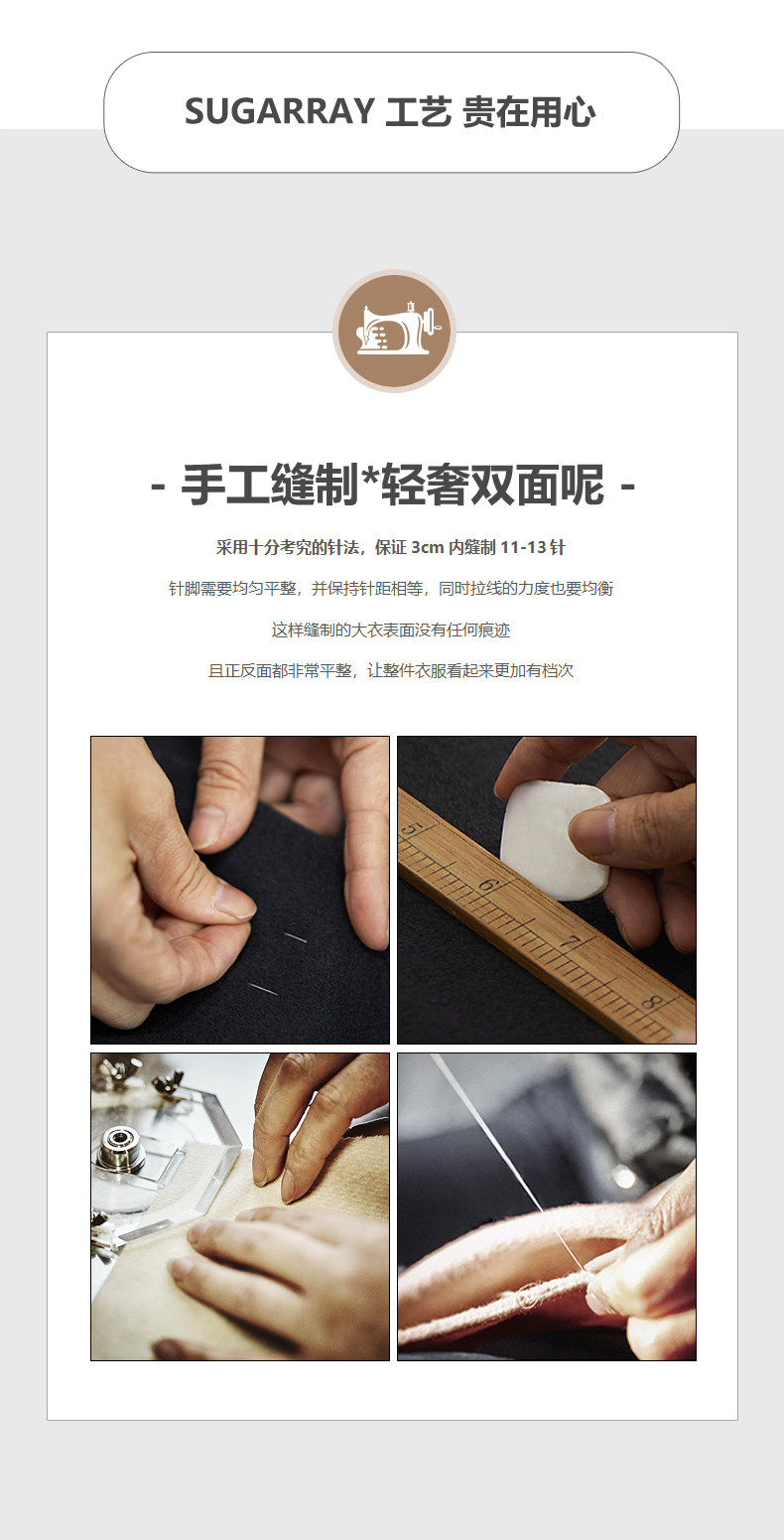 SUGARRAY 工艺 贵在用心

- 手工缝制*轻奢双面呢 -

采用十分考究的针法，保证 3cm 内缝制 11-13 针

针脚需要均匀平整，并保持针距相等，同时拉线的力度也要均衡

这样缝制的大衣表面没有任何痕迹

且正反面都非常平整，让整件衣服看起来更加有档次

5 6 7 8