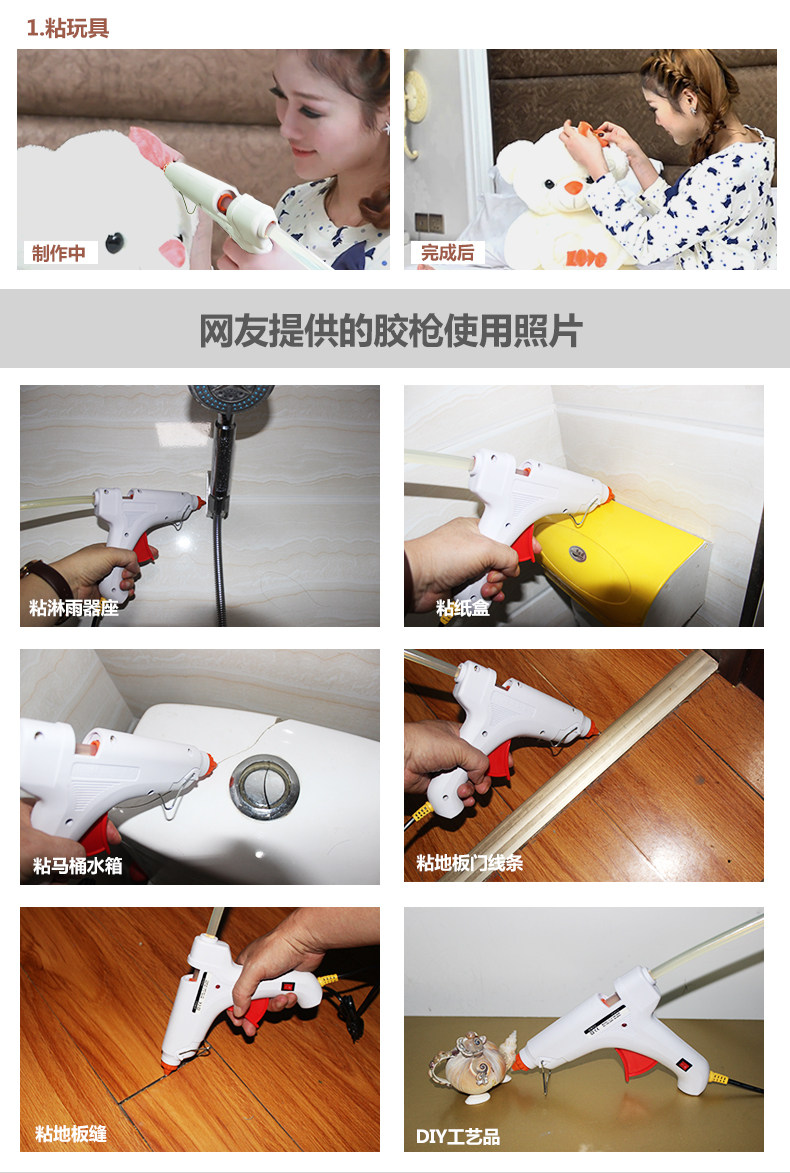 1.粘玩具

制作中

完成后

网友提供的胶枪使用照片

粘淋雨器座

粘纸盒

粘马桶水箱

粘地板门线条

粘地板缝

DIY工艺品