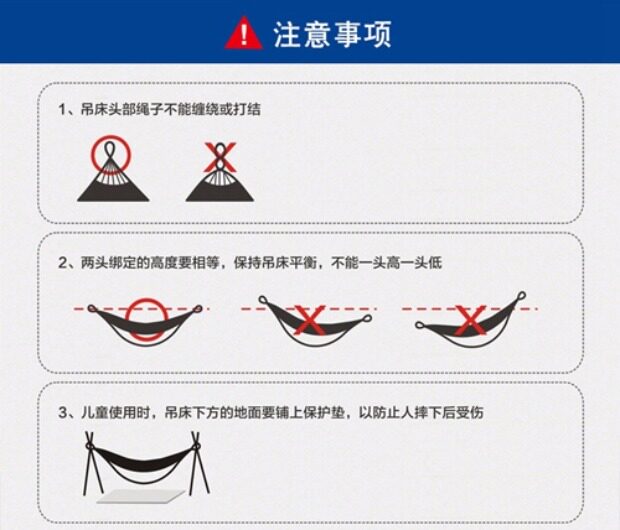 注意事项

1、吊床头部绳子不能缠绕或打结

2、两头绑定的高度要相等，保持吊床平衡，不能一头高一头低

3、儿童使用时，吊床下方的地面要铺上保护垫，以防止人摔下后受伤