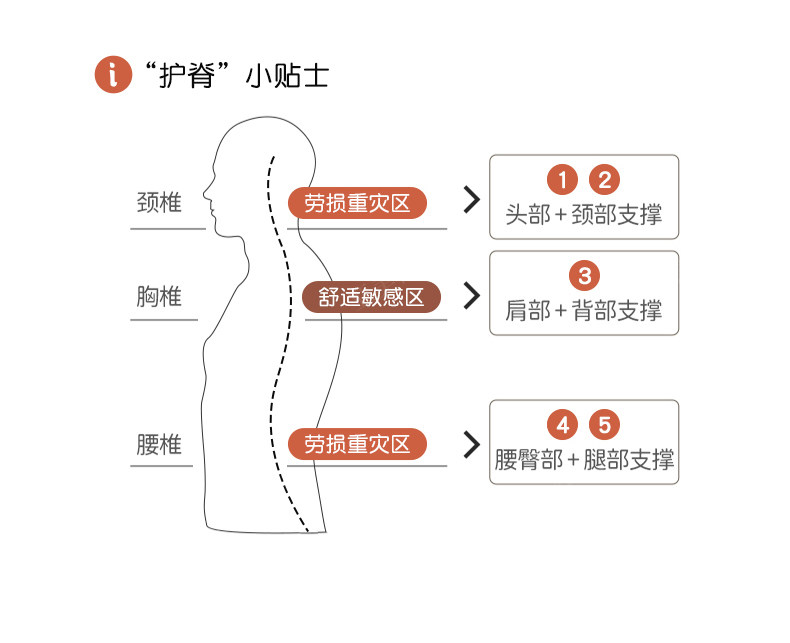 i “护脊”小贴士

颈椎
劳损重灾区
1 2
头部＋颈部支撑

胸椎
舒适敏感区
3
肩部＋背部支撑

腰椎
劳损重灾区
4 5
腰臀部＋腿部支撑