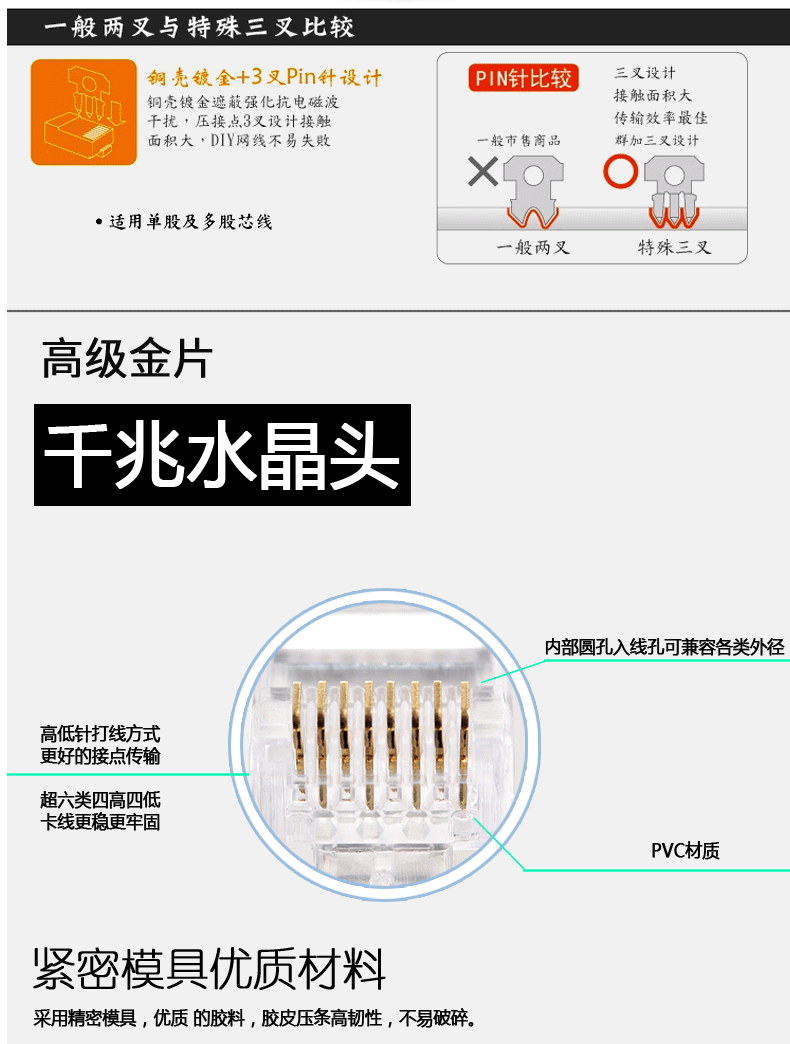 一般两叉与特殊三叉比较

铜壳镀金+3叉Pin针设计
铜壳镀金遮蔽强化抗电磁波干扰，压接点3叉设计接触面积大，DIY网线不易失败

• 适用单股及多股芯线

PIN针比较

三叉设计
接触面积大
传输效率最佳
群加三叉设计

一般市售商品

一般两叉

特殊三叉

高级金片

千兆水晶头

内部圆孔入线孔可兼容各类外径

高低针打线方式
更好的接点传输

超六类四高四低
卡线更稳更牢固

PVC材质

紧密模具优质材料

采用精密模具，优质 的胶料，胶皮压条高韧性，不易破碎。