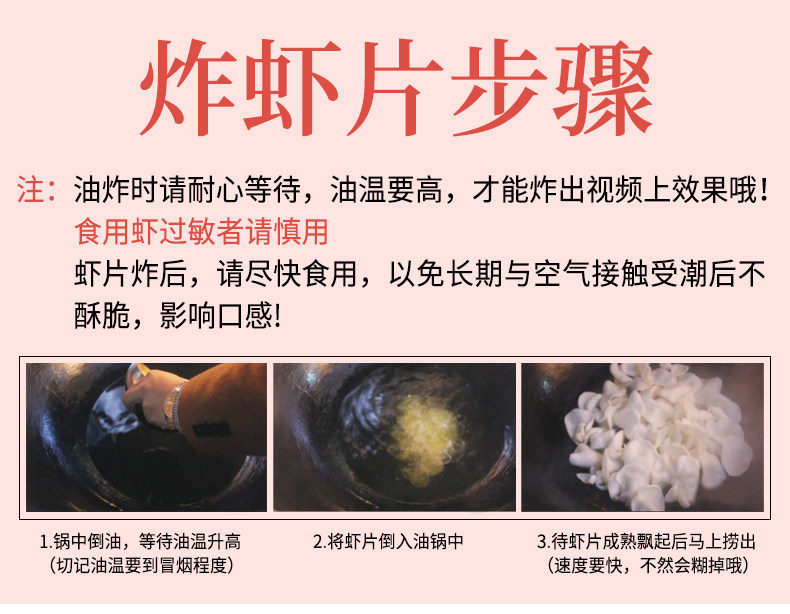 炸虾片步骤

注：油炸时请耐心等待，油温要高，才能炸出视频上效果哦！
食用虾过敏者请慎用
虾片炸后，请尽快食用，以免长期与空气接触受潮后不酥脆，影响口感!

1.锅中倒油，等待油温升高
（切记油温要到冒烟程度）

2.将虾片倒入油锅中

3.待虾片成熟飘起后马上捞出
（速度要快，不然会糊掉哦）