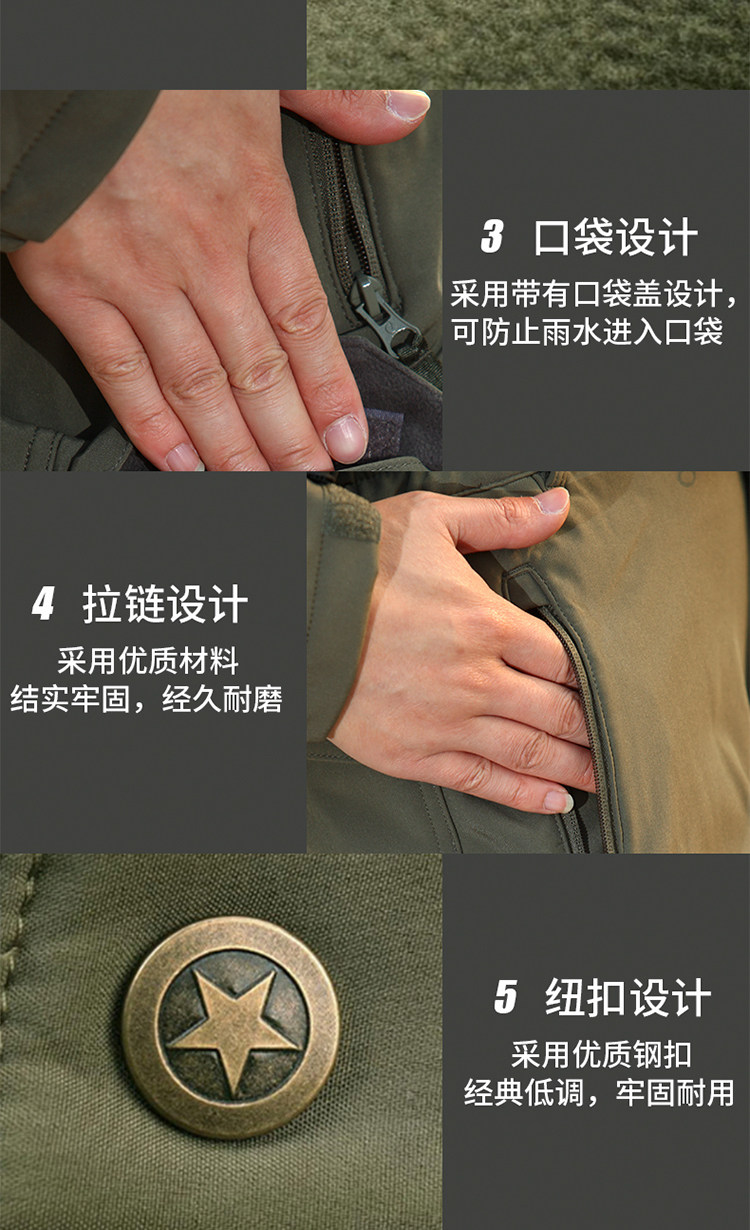 3 口袋设计

采用带有口袋盖设计，可防止雨水进入口袋

4 拉链设计

采用优质材料
结实牢固，经久耐磨

5 纽扣设计

采用优质钢扣
经典低调，牢固耐用