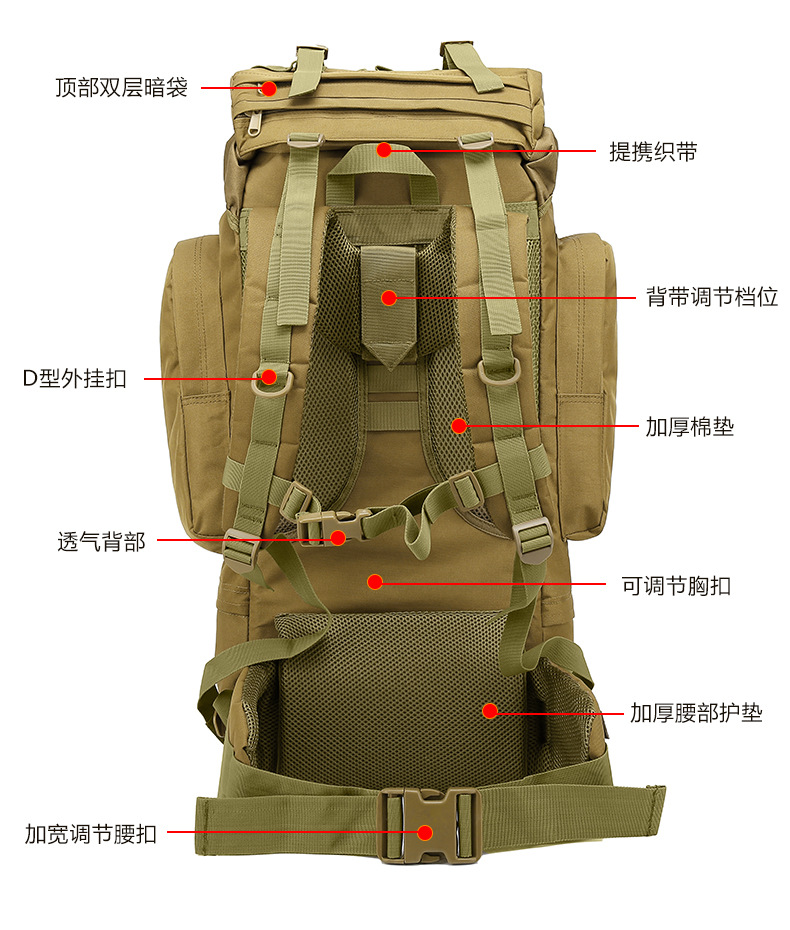 顶部双层暗袋

提携织带

背带调节档位

D型外挂扣

加厚棉垫

透气背部

可调节胸扣

加厚腰部护垫

加宽调节腰扣