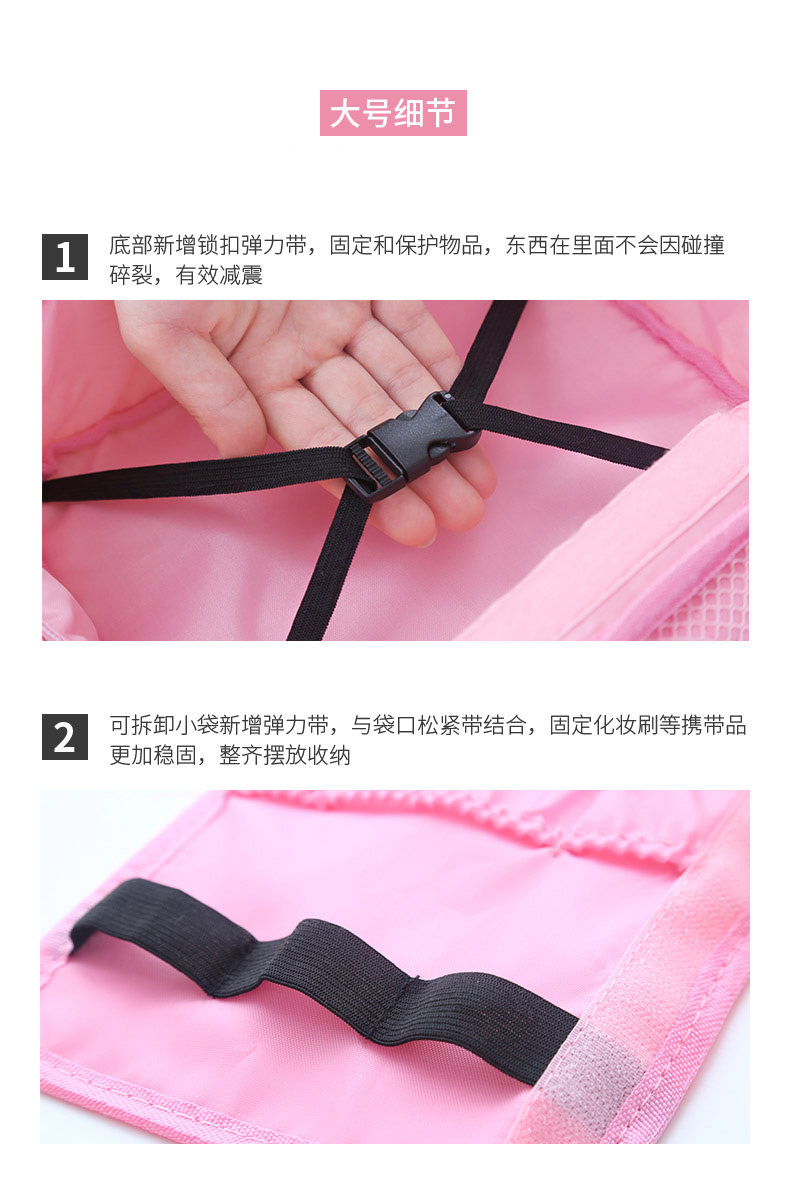 大号细节

1 底部新增锁扣弹力带，固定和保护物品，东西在里面不会因碰撞碎裂，有效减震

2 可拆卸小袋新增弹力带，与袋口松紧带结合，固定化妆刷等携带品更加稳固，整齐摆放收纳