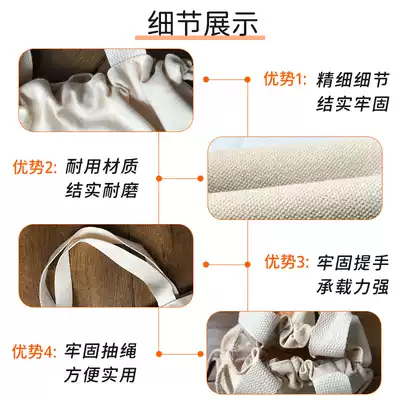 细节展示

优势1: 精细细节
结实牢固

优势2: 耐用材质
结实耐磨

优势3: 牢固提手
承载力强

优势4: 牢固抽绳
方便实用