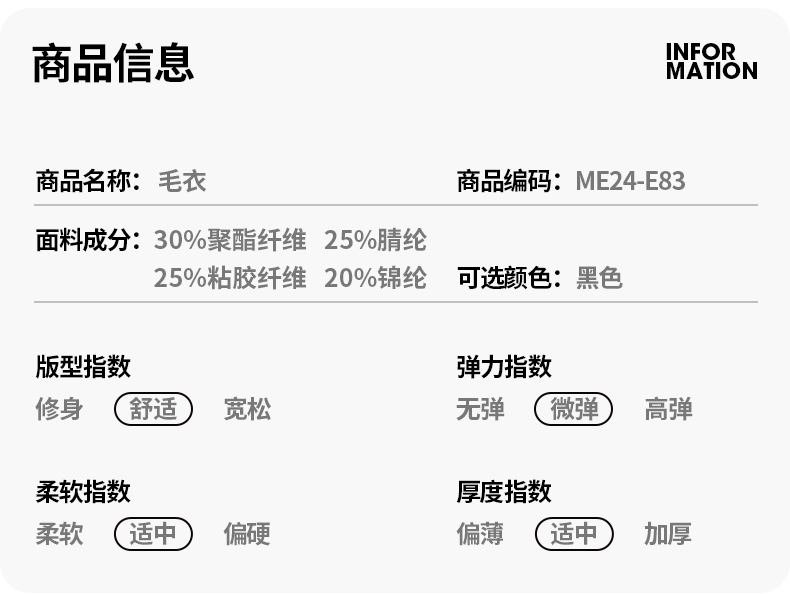 商品信息

INFOR
MATION

商品名称：毛衣

商品编码：ME24-E83

面料成分：30%聚酯纤维 25%腈纶
25%粘胶纤维 20%锦纶

可选颜色：黑色

版型指数
修身 舒适 宽松

弹力指数
无弹 微弹 高弹

柔软指数
柔软 适中 偏硬

厚度指数
偏薄 适中 加厚