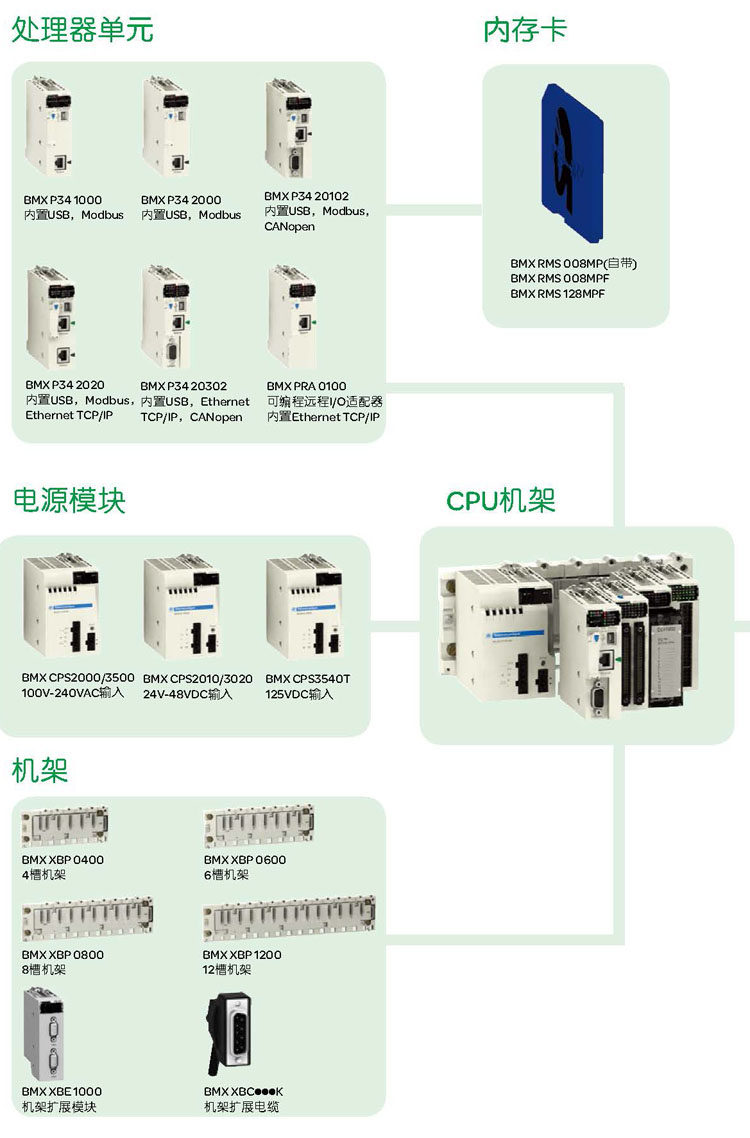 处理器单元

BMX P34 1000
内置USB，Modbus

BMX P34 2000
内置USB，Modbus

BMX P34 20102
内置USB，Modbus，CANopen

BMX P34 2020
内置USB，Modbus，Ethernet TCP/IP

BMX P34 20302
内置USB，Ethernet TCP/IP，CANopen

BMX PRA 0100
可编程远程I/O适配器
内置Ethernet TCP/IP

内存卡

BMX RMS 008MP(自带)
BMX RMS 008MPF
BMX RMS 128MPF

电源模块

BMX CPS2000/3500
100V-240VAC输入

BMX CPS2010/3020
24V-48VDC输入

BMX CPS3540T
125VDC输入

CPU机架

机架

BMX XBP 0400
4槽机架

BMX XBP 0600
6槽机架

BMX XBP 0800
8槽机架

BMX XBP 1200
12槽机架

BMX XBE 1000
机架扩展模块

BMX XBC●●●K
机架扩展电缆