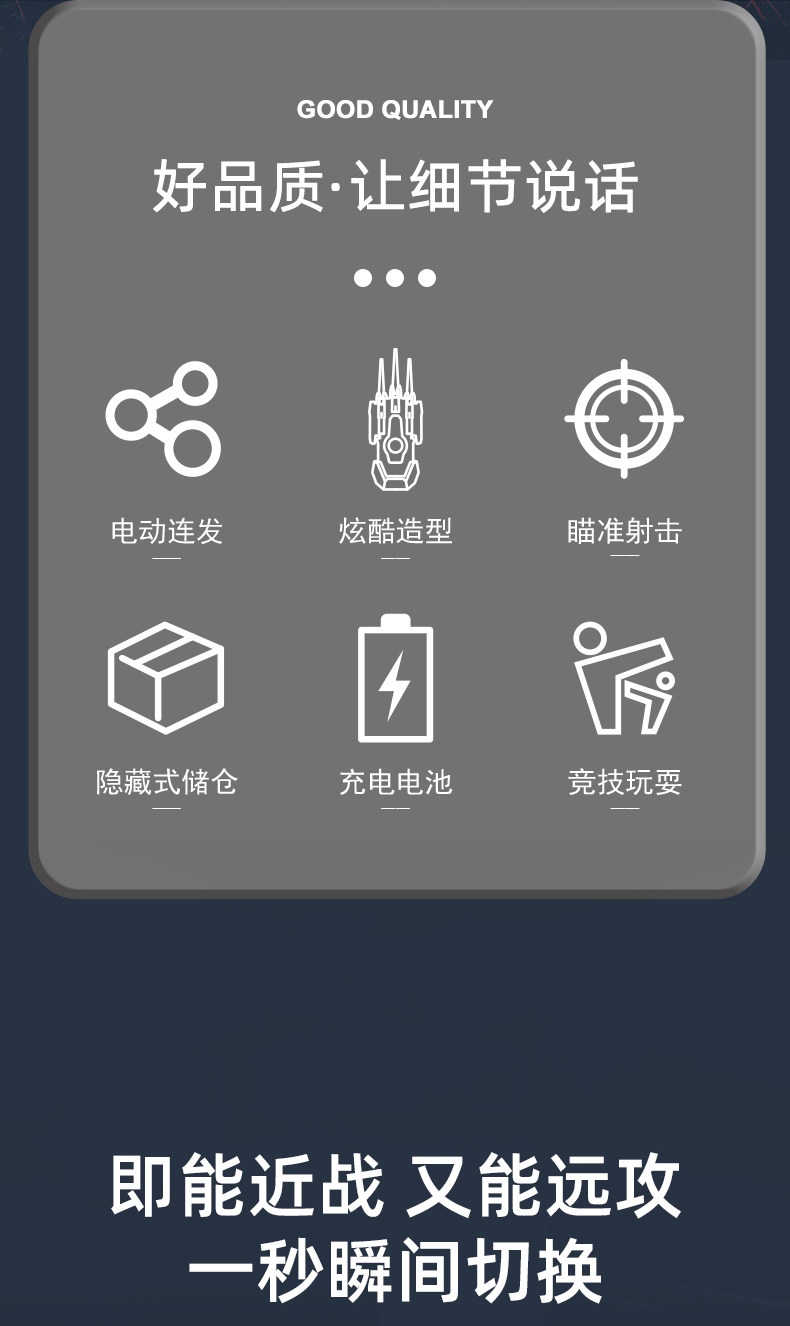 GOOD QUALITY

好品质·让细节说话

电动连发

炫酷造型

瞄准射击

隐藏式储仓

充电电池

竞技玩耍

即能近战 又能远攻
一秒瞬间切换