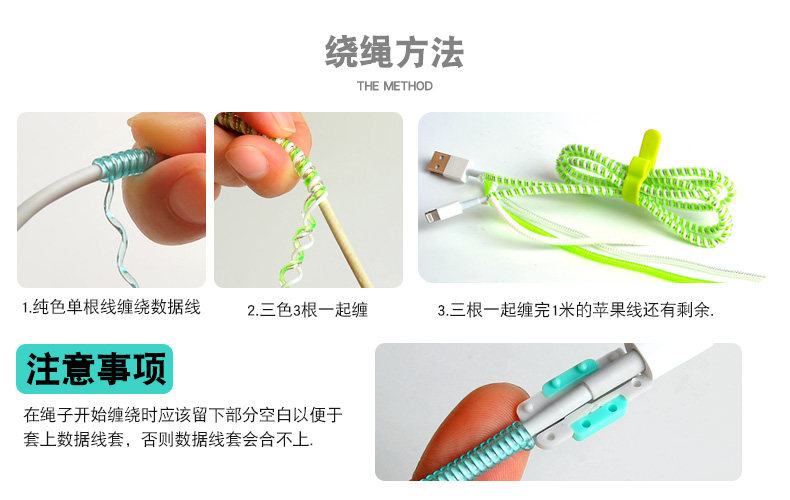 绕绳方法

THE METHOD

1.纯色单根线缠绕数据线

2.三色3根一起缠

3.三根一起缠完1米的苹果线还有剩余.

注意事项

在绳子开始缠绕时应该留下部分空白以便于套上数据线套，否则数据线套会合不上.