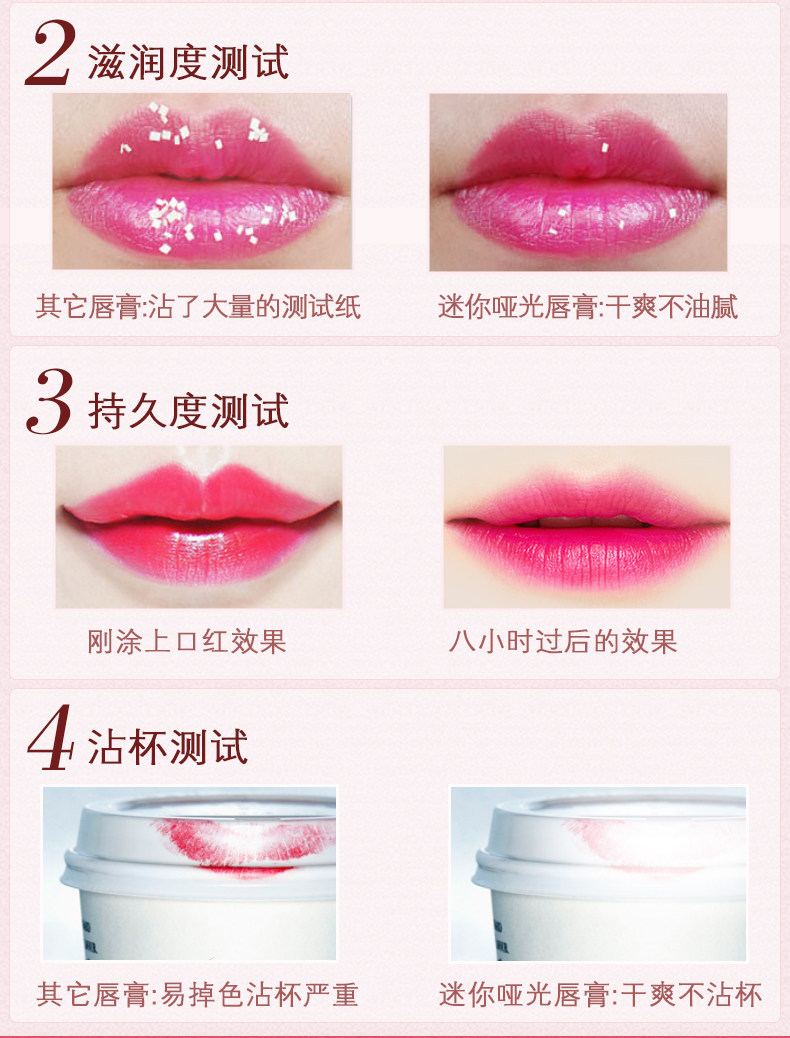 2 滋润度测试

其它唇膏:沾了大量的测试纸

迷你哑光唇膏:干爽不油腻

3 持久度测试

刚涂上口红效果

八小时过后的效果

4 沾杯测试

其它唇膏:易掉色沾杯严重

迷你哑光唇膏:干爽不沾杯